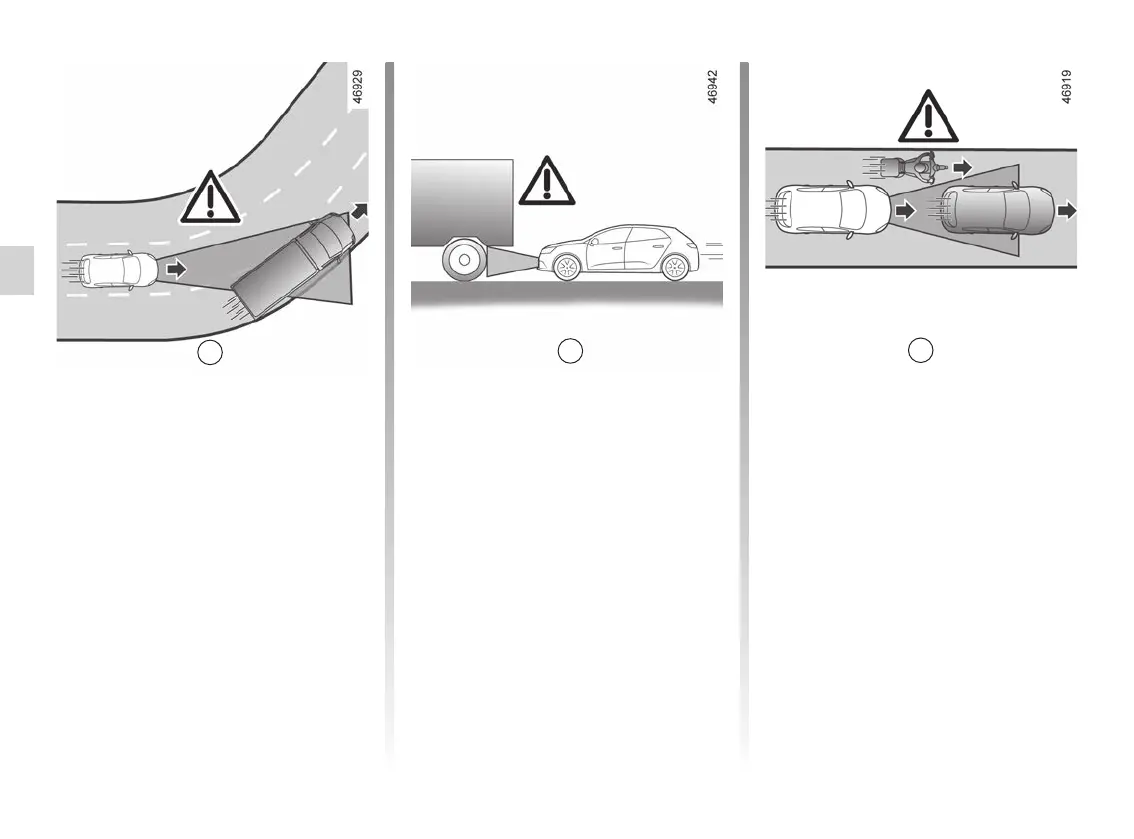 46929

46942

46919