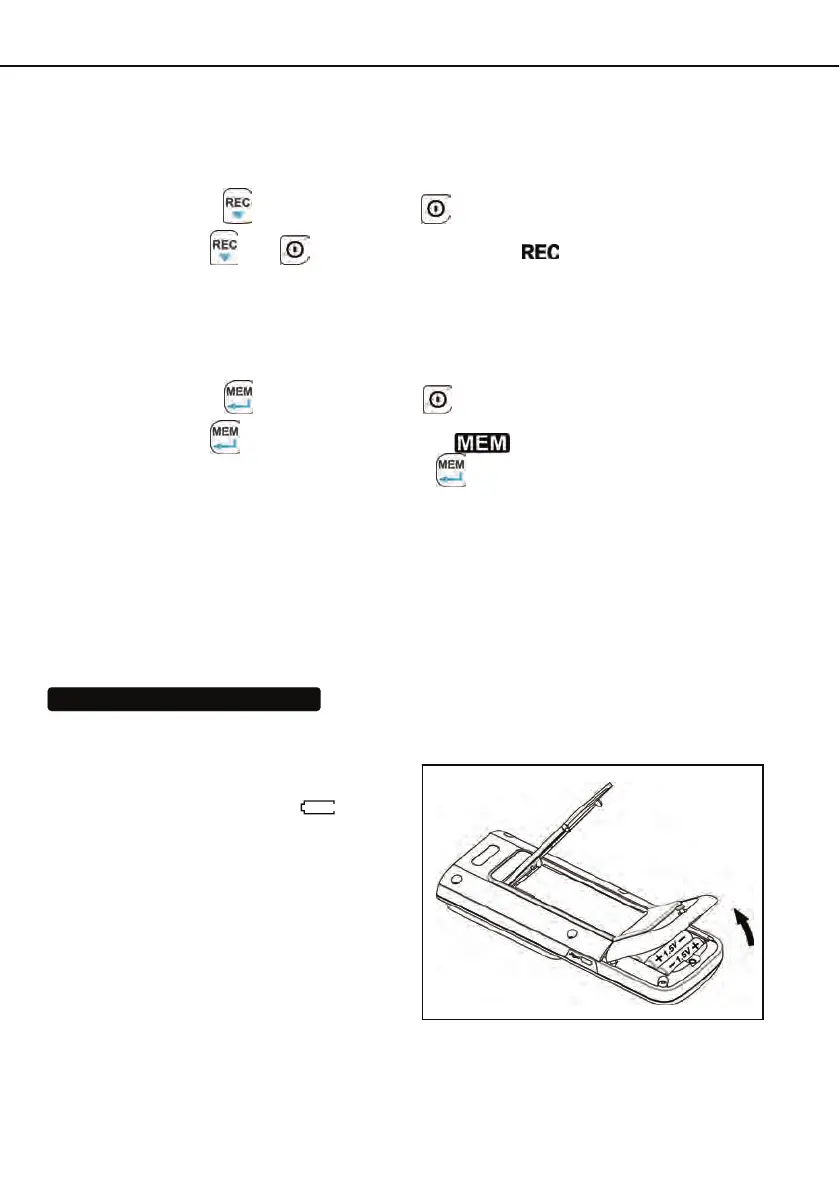 REC

REC

REC

MEM

MEM

MEM

MEM

+ 1.5V −
− 1.5V +