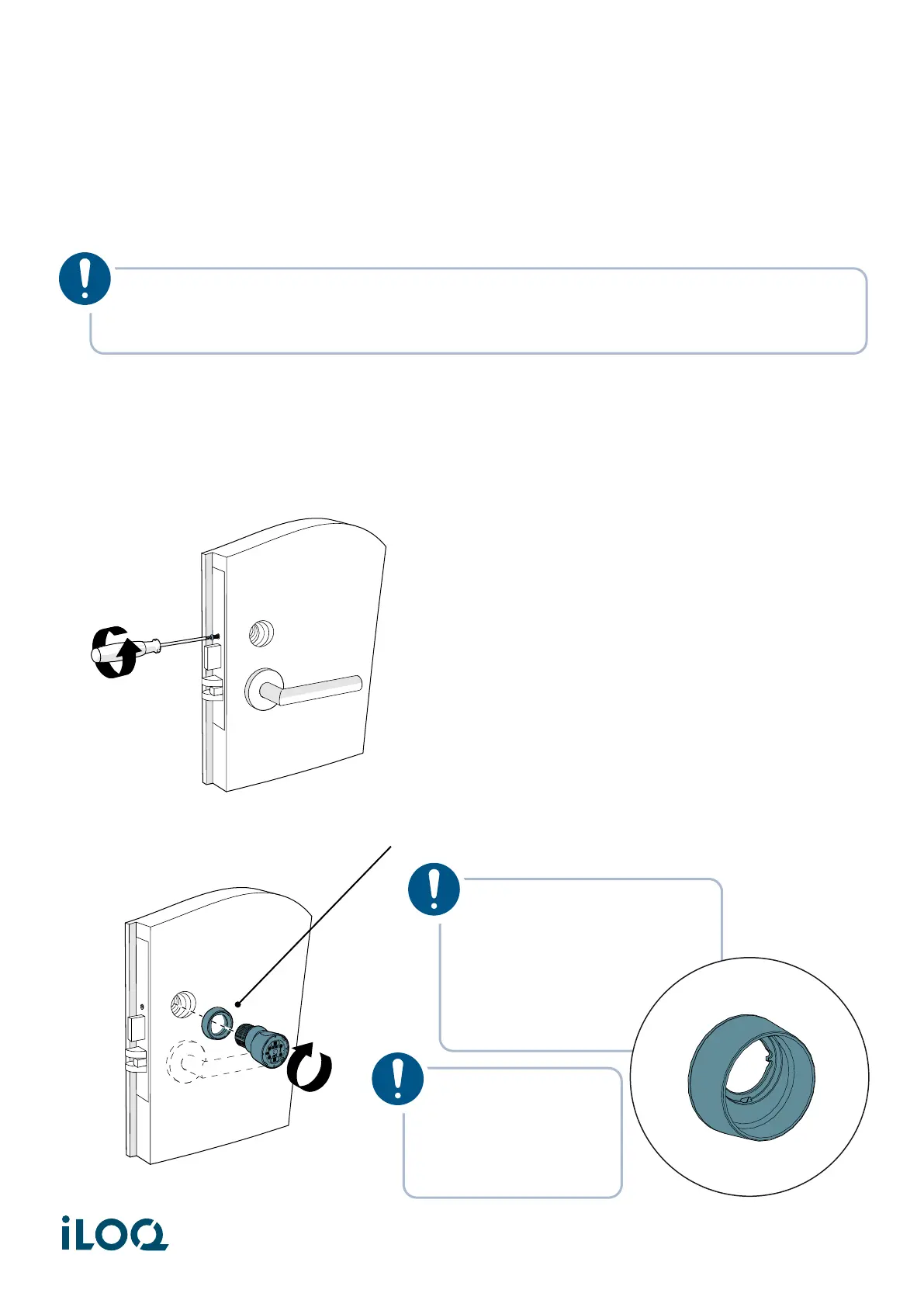 iLOQ