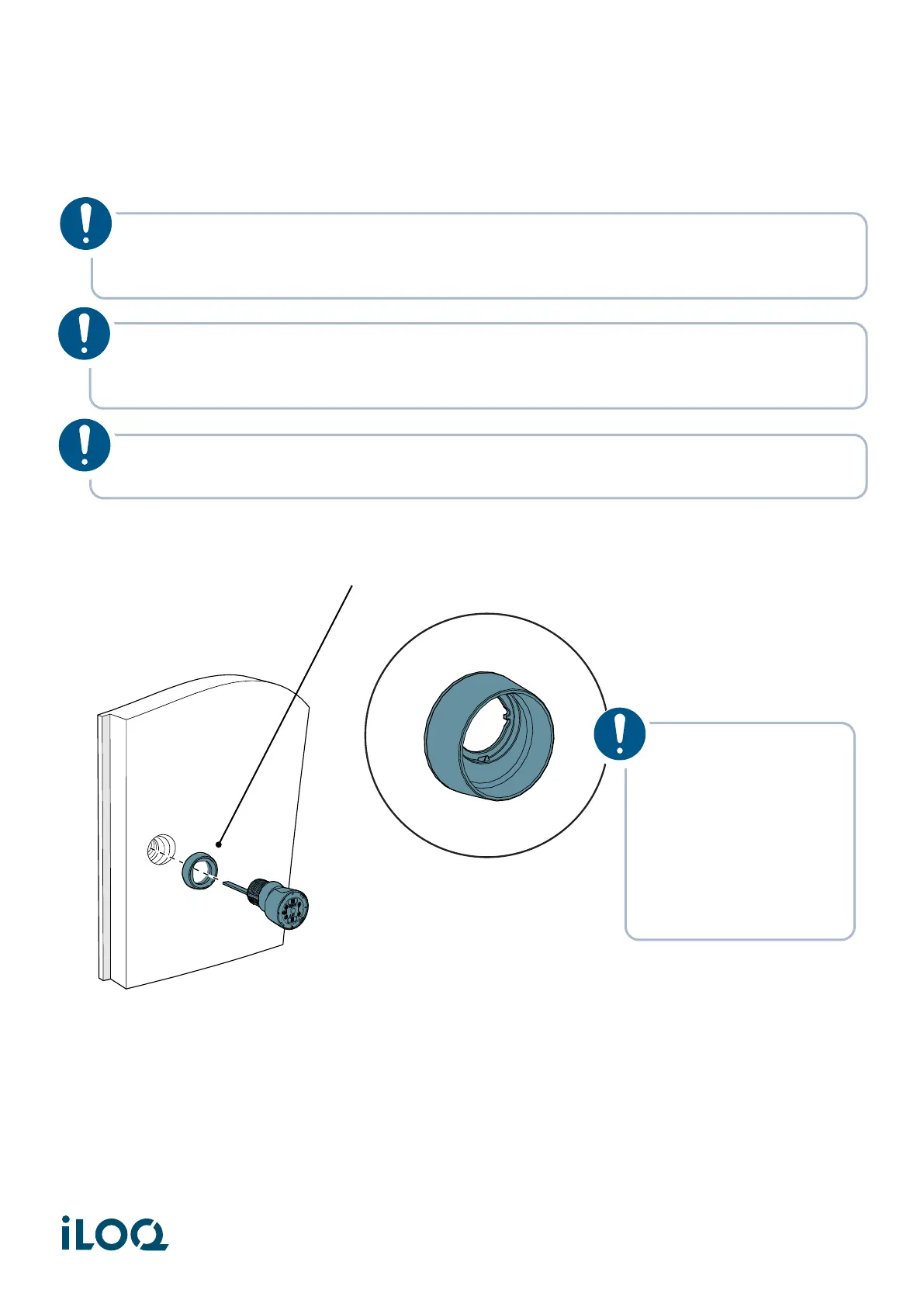 iLOQ