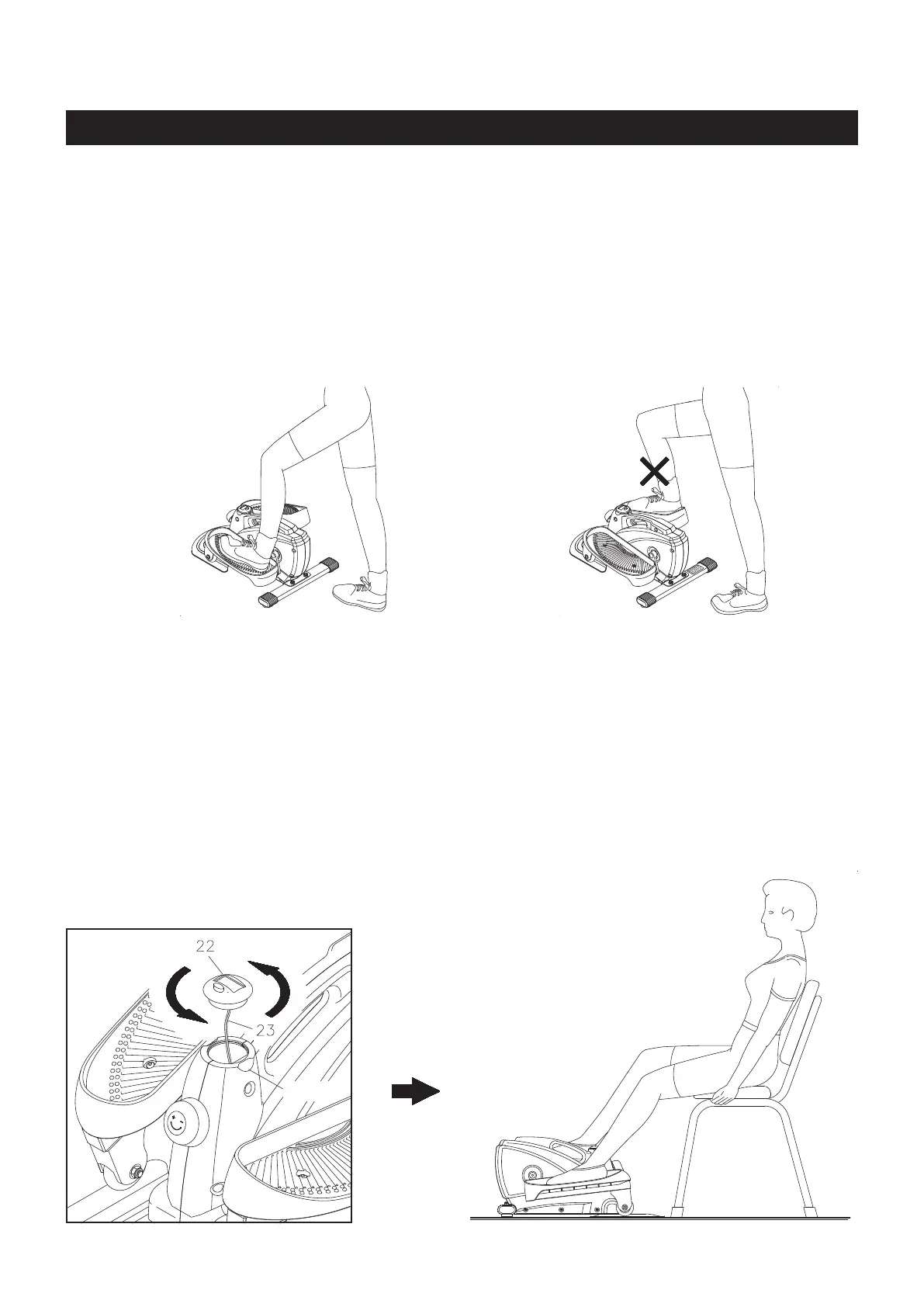 22

23