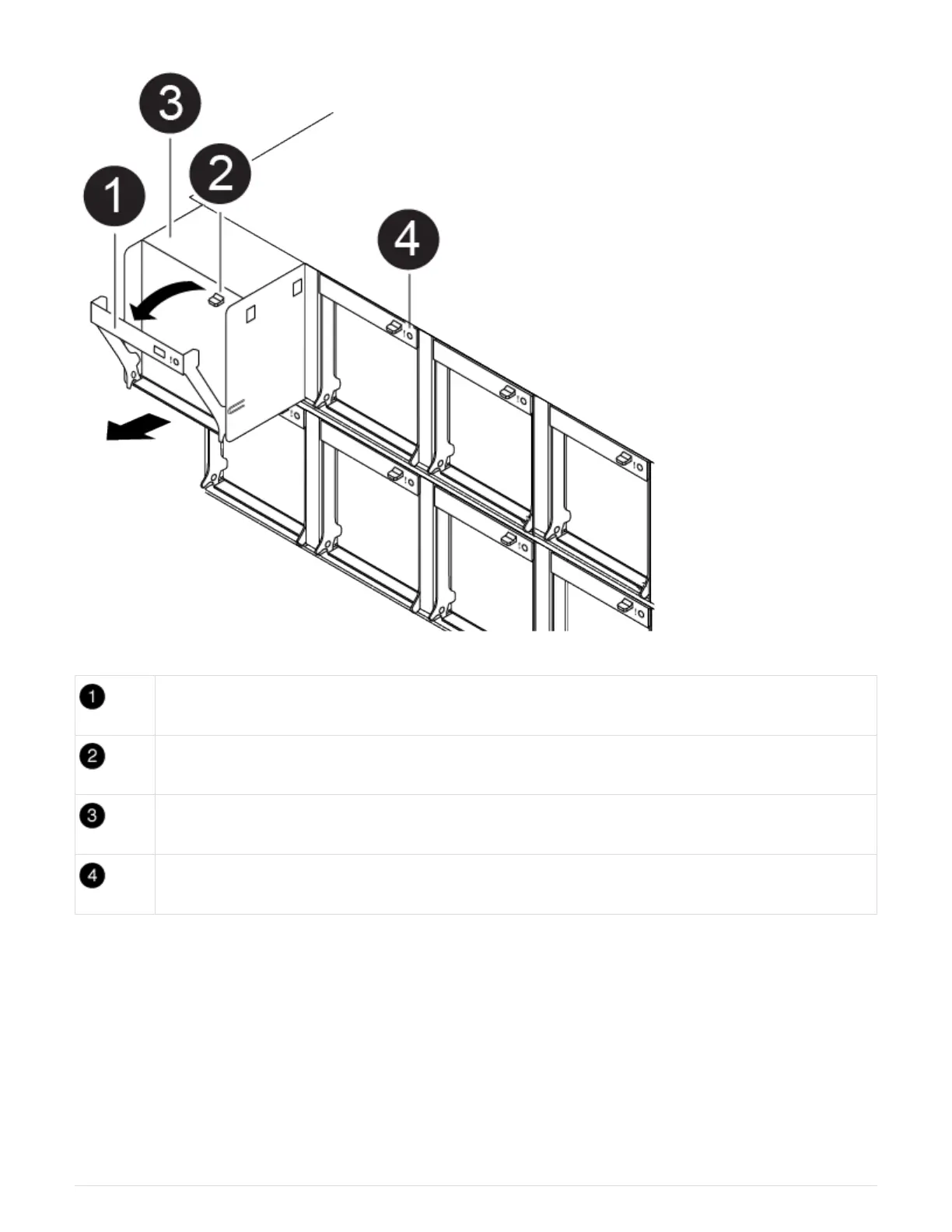 3
2
1
4

| | |
|---|---|
| 1 | |
| 2 | |
| 3 | |
| 4 | |