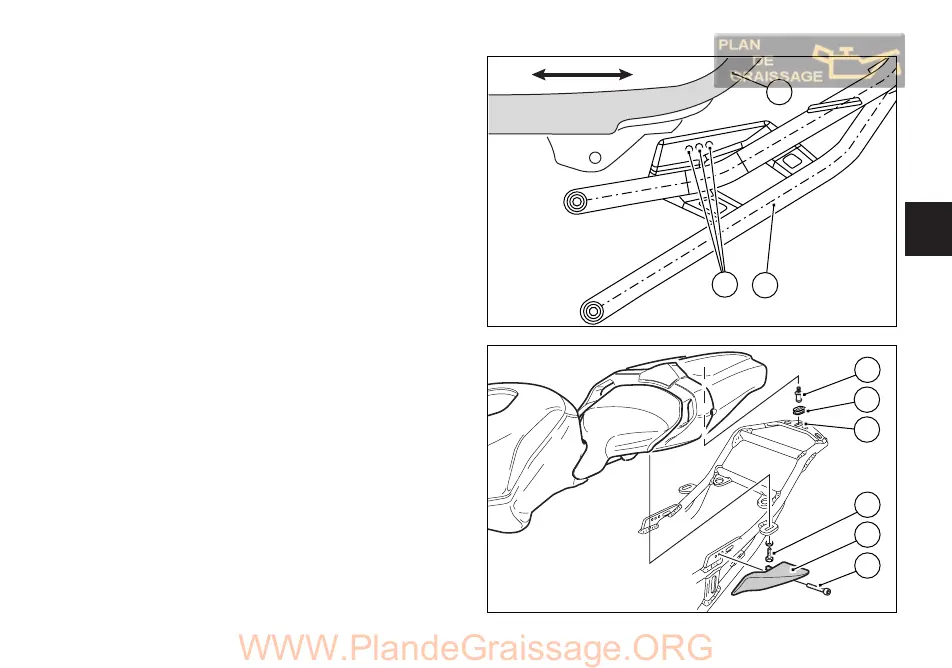 PLAN DE GRAISSAGE

WWW.PlandeGraissage.ORG