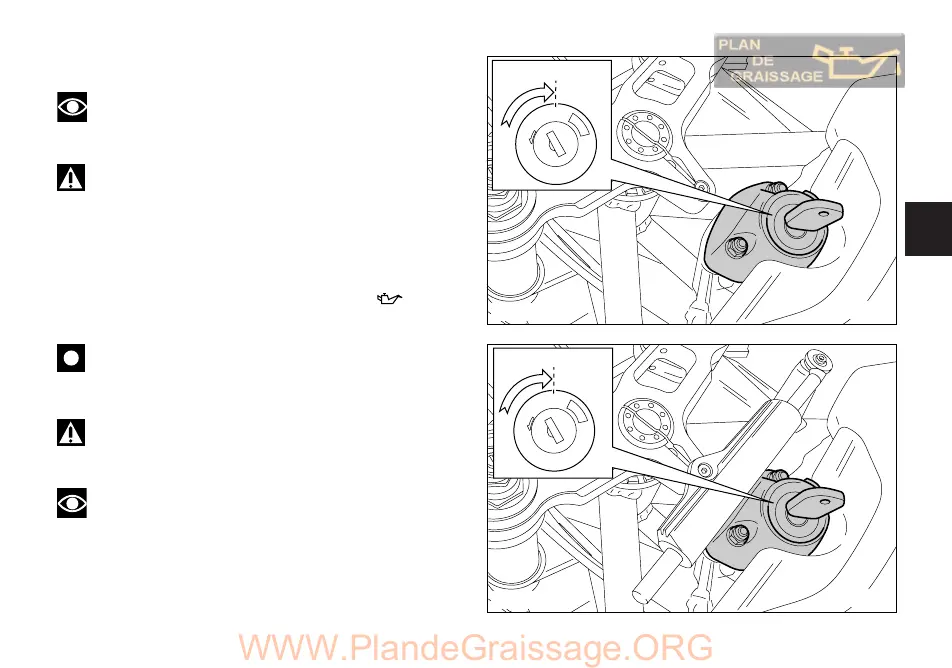 PLAN DE GRAISSAGE

WWW.PlandeGraissage.ORG