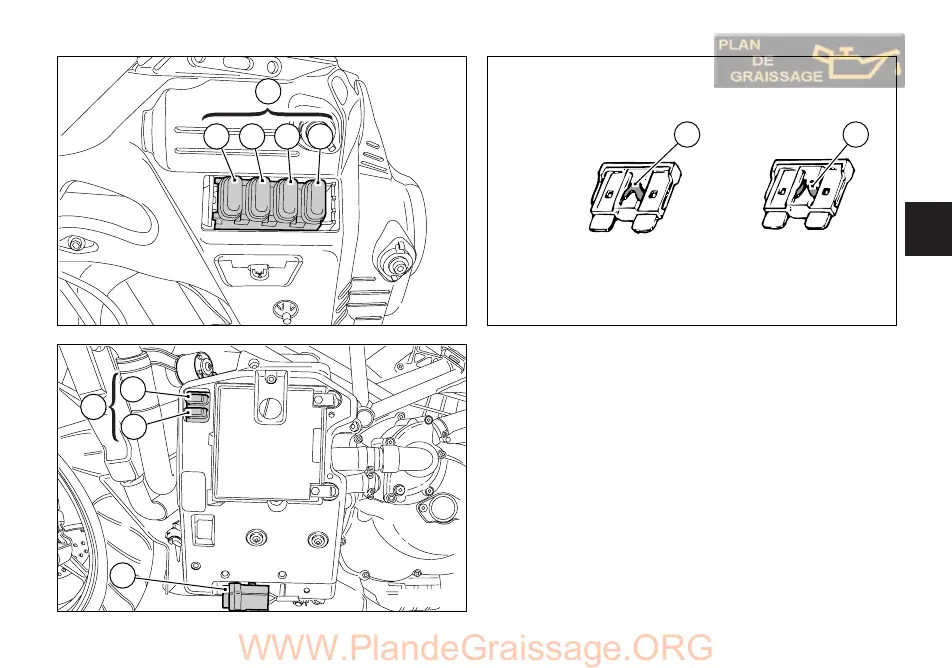 PLAN
DE
GRAISSAGE

WWW.PlandeGraissage.ORG