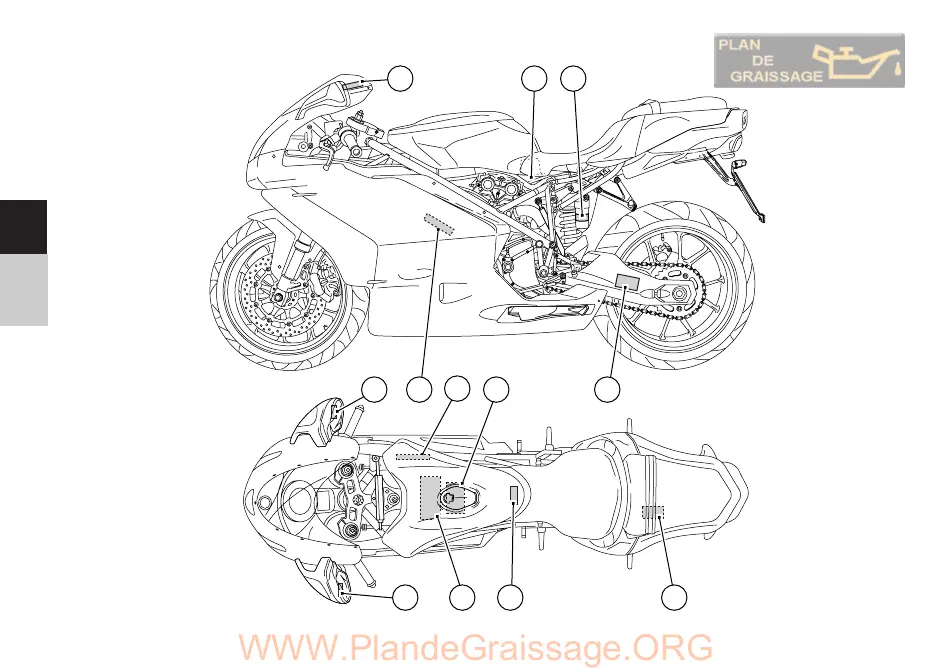 PLAN
DE
GRAISSAGE

WWW.PlandeGraissage.ORG