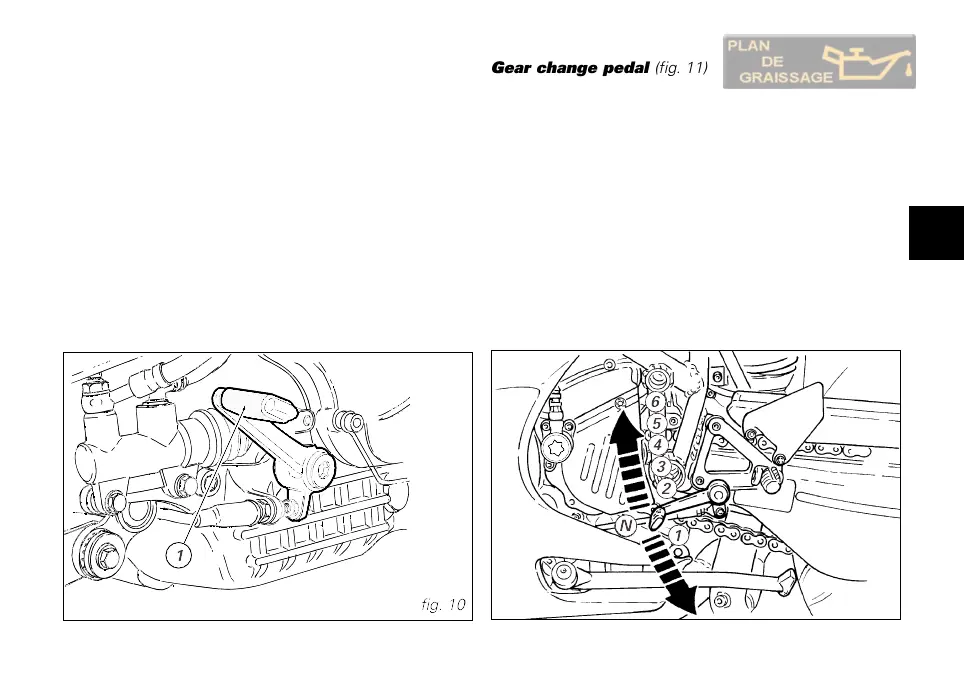 Gear change pedal (fig. 11)

PLAN DE GRAISSAGE

1

fig. 10

6
5
4
3
2
N
1