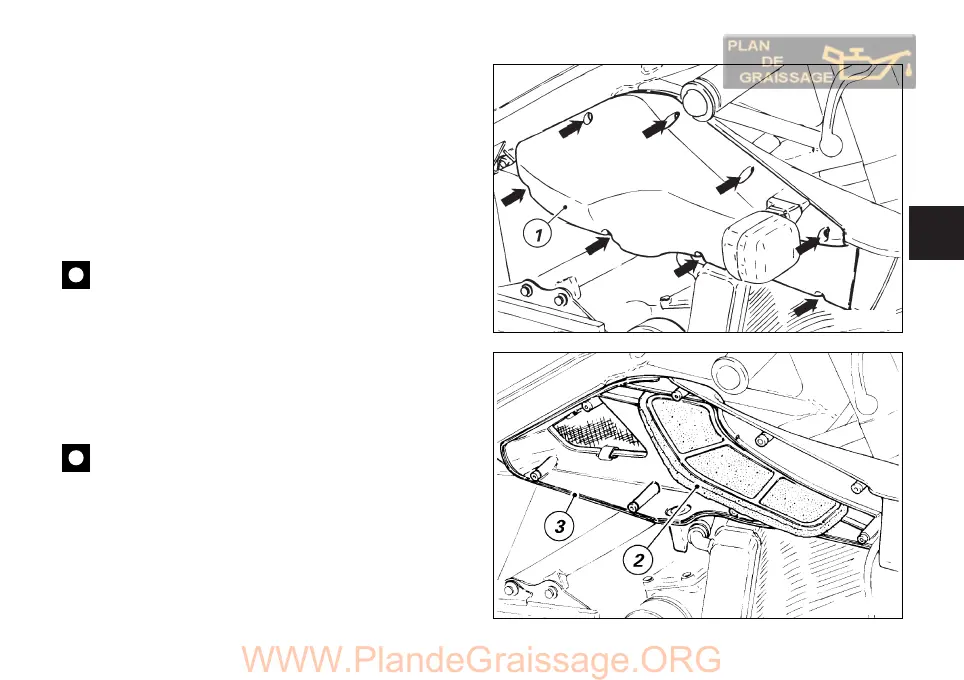 PLAN DE GRAISSAGE

1

3

2

WWW.PlandeGraissage.ORG