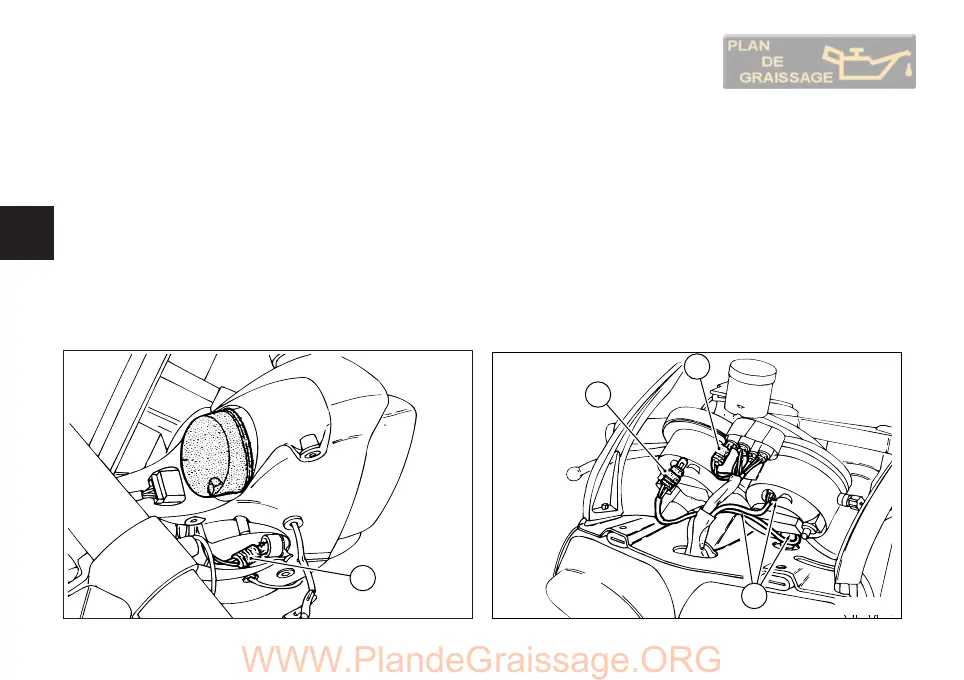 PLAN
DE
GRAISSAGE

WWW.PlandeGraissage.ORG