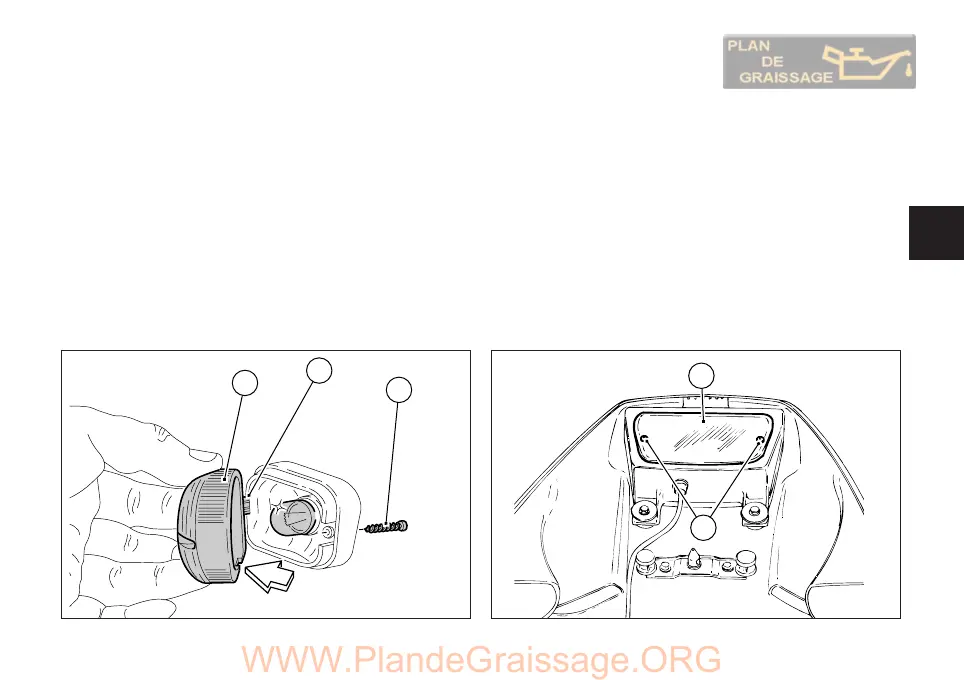 PLAN
DE
GRAISSAGE

WWW.PlandeGraissage.ORG