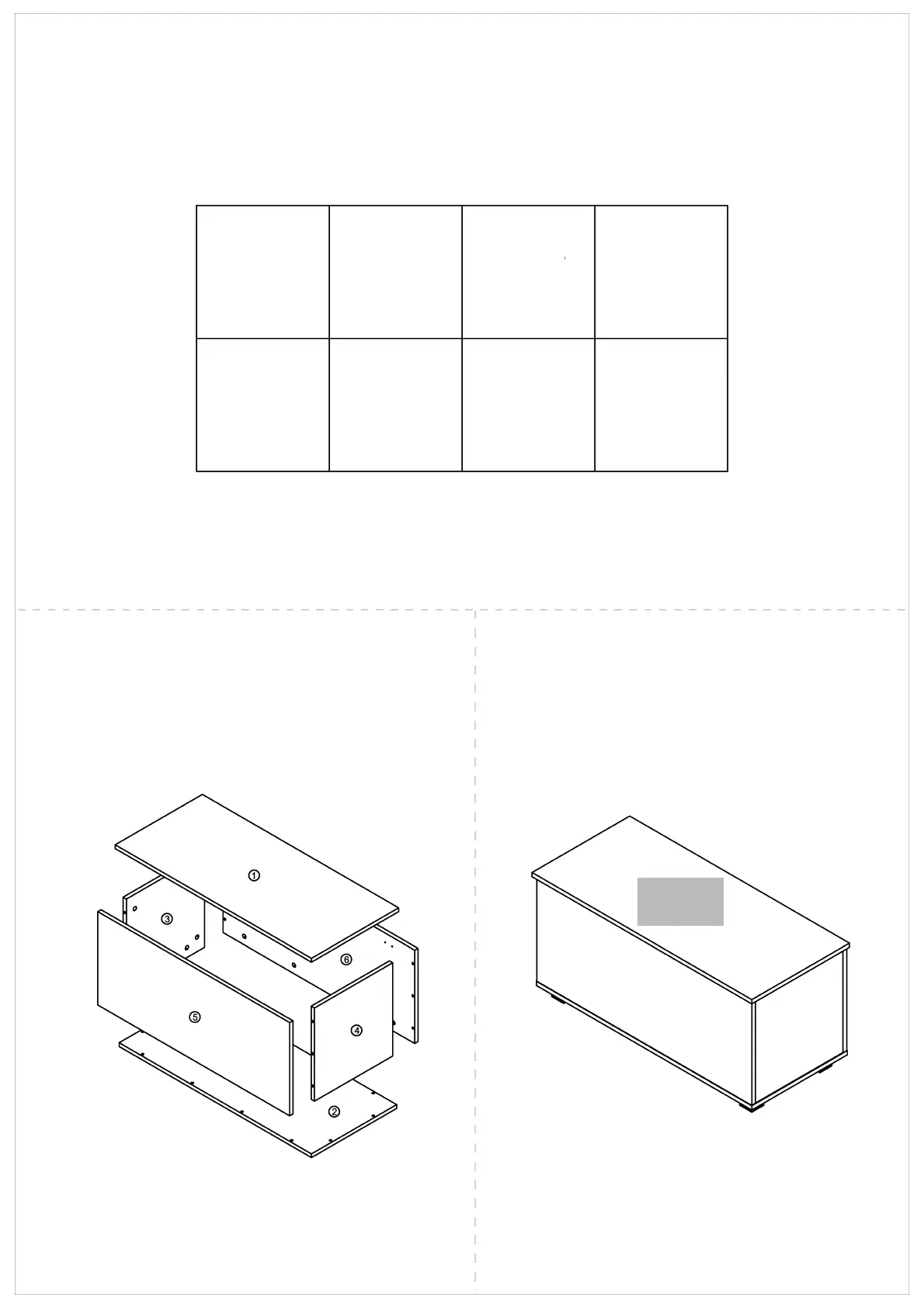 ①
③
⑥
⑤
④
②