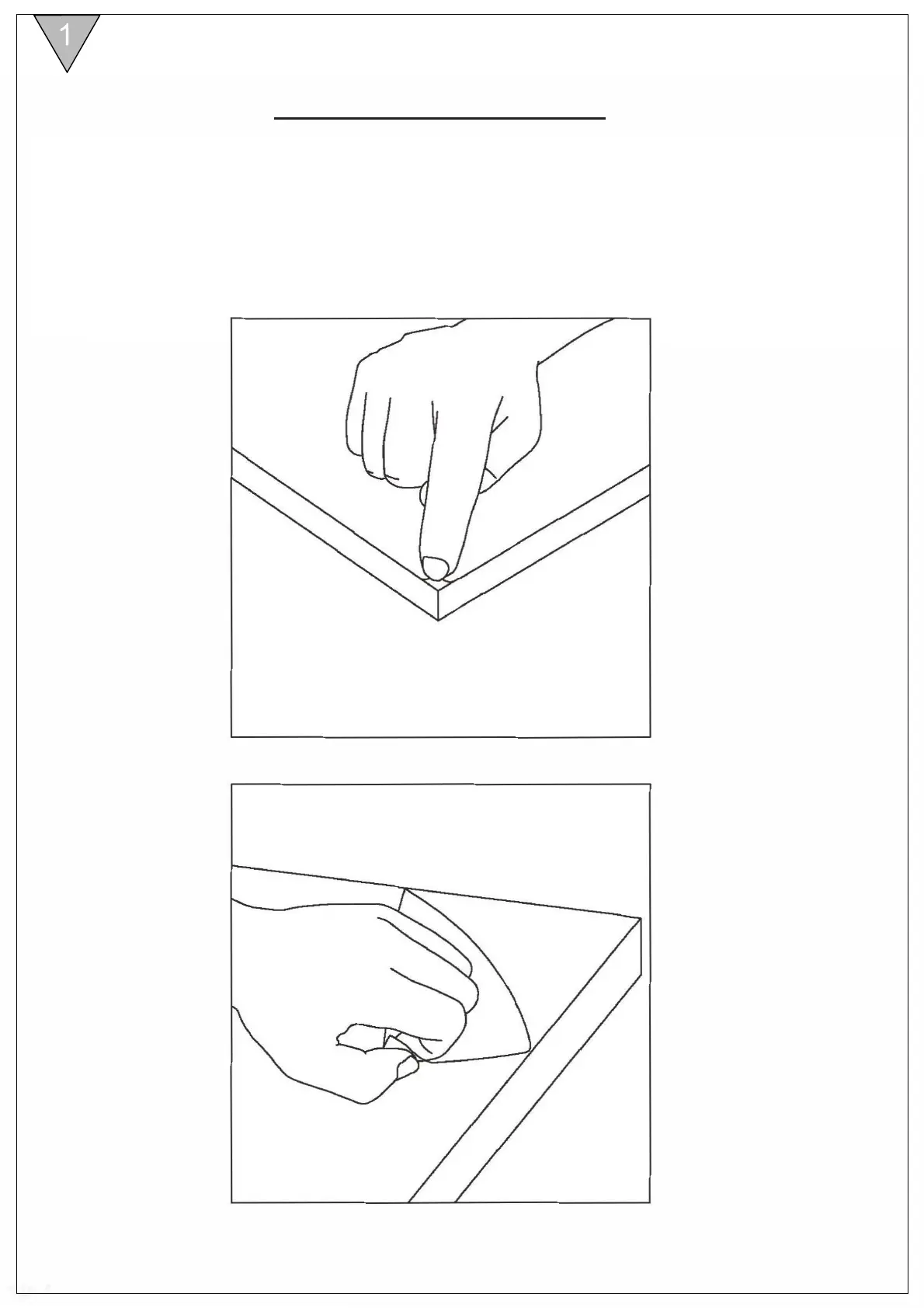 1