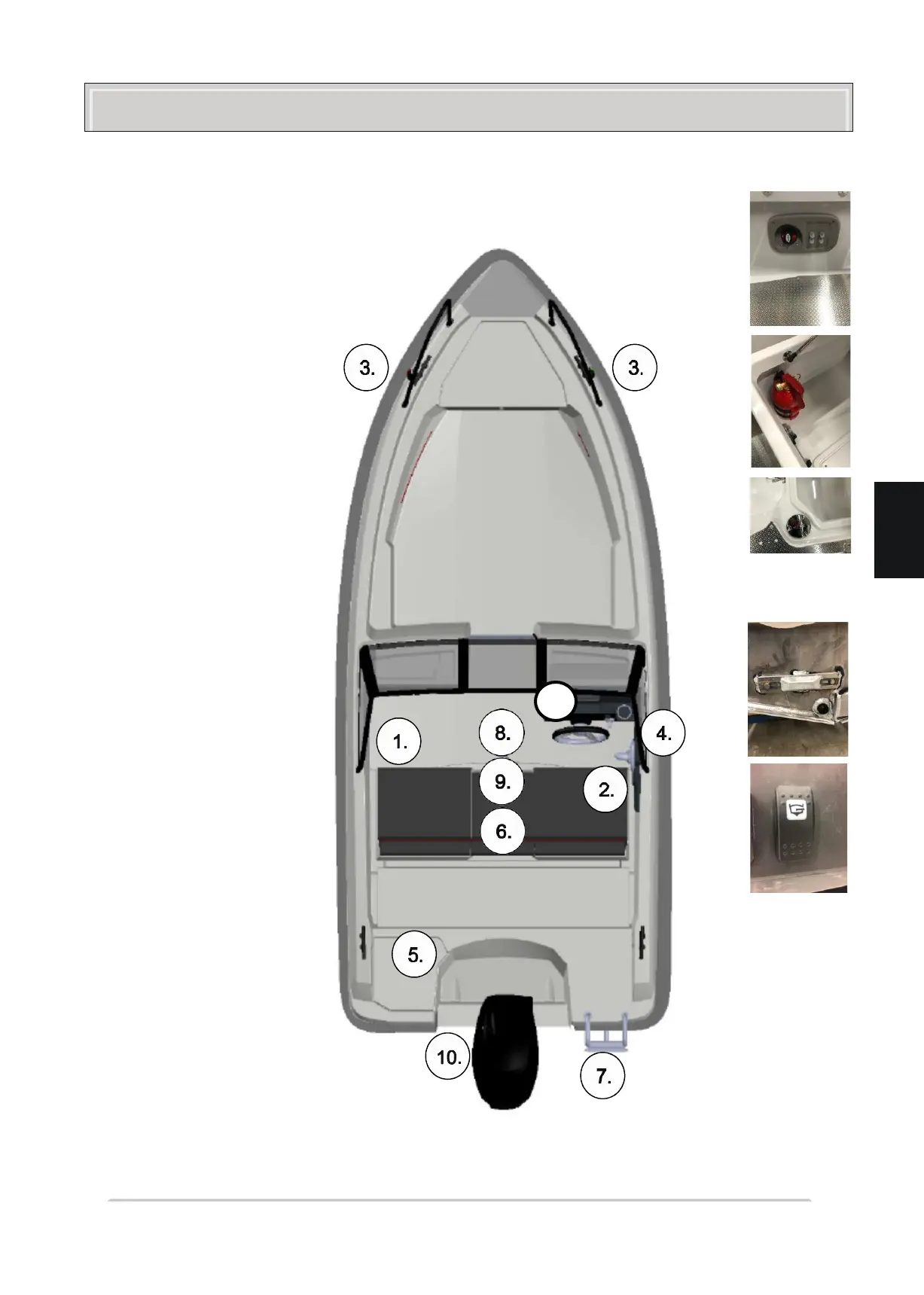 3.

3.

1.

8.

4.

9.

2.

6.

5.

10.

7.