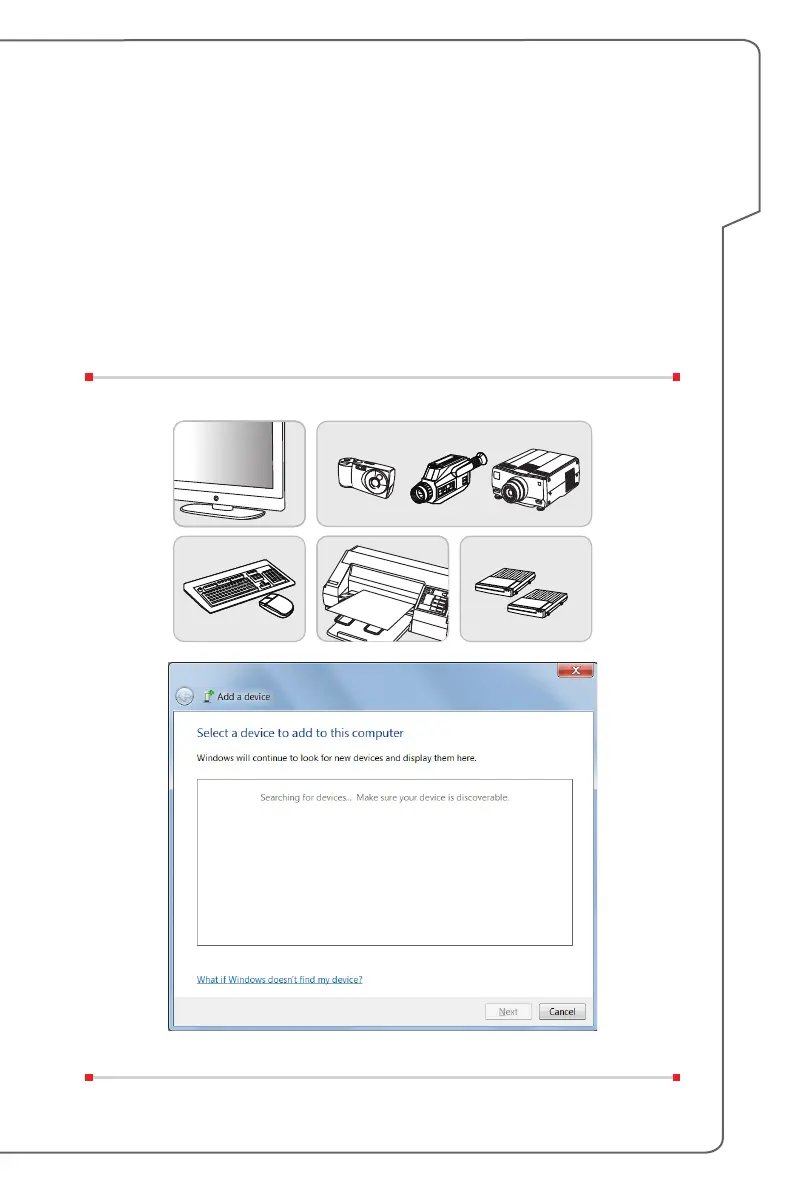 Add a device

Select a device to add to this computer

Windows will continue to look for new devices and display them here.

Searching for devices... Make sure your device is discoverable.

What if Windows doesn't find my device?

Next Cancel