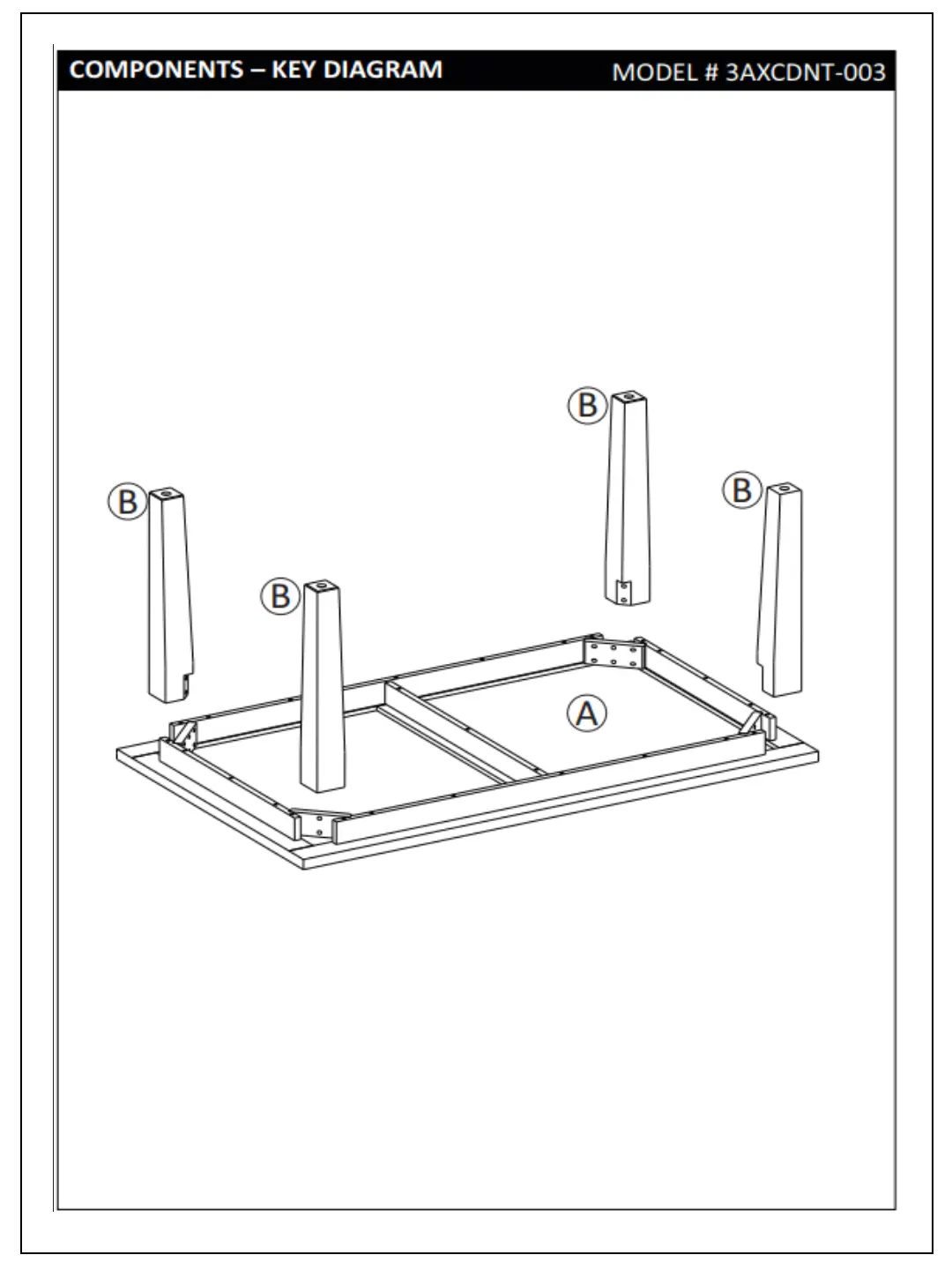 COMPONENTS – KEY DIAGRAM MODEL # 3AXCDNT-003

B

B

B

B

A