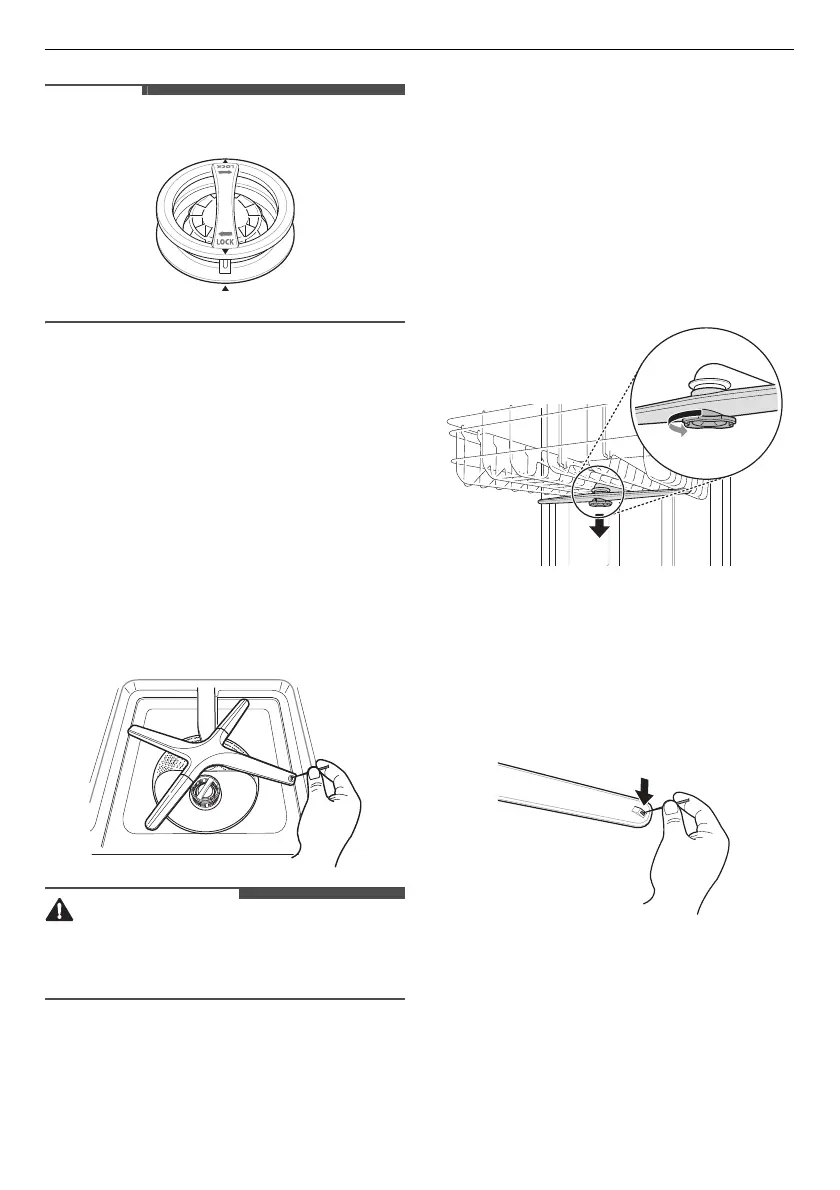 LOCK

LOCK