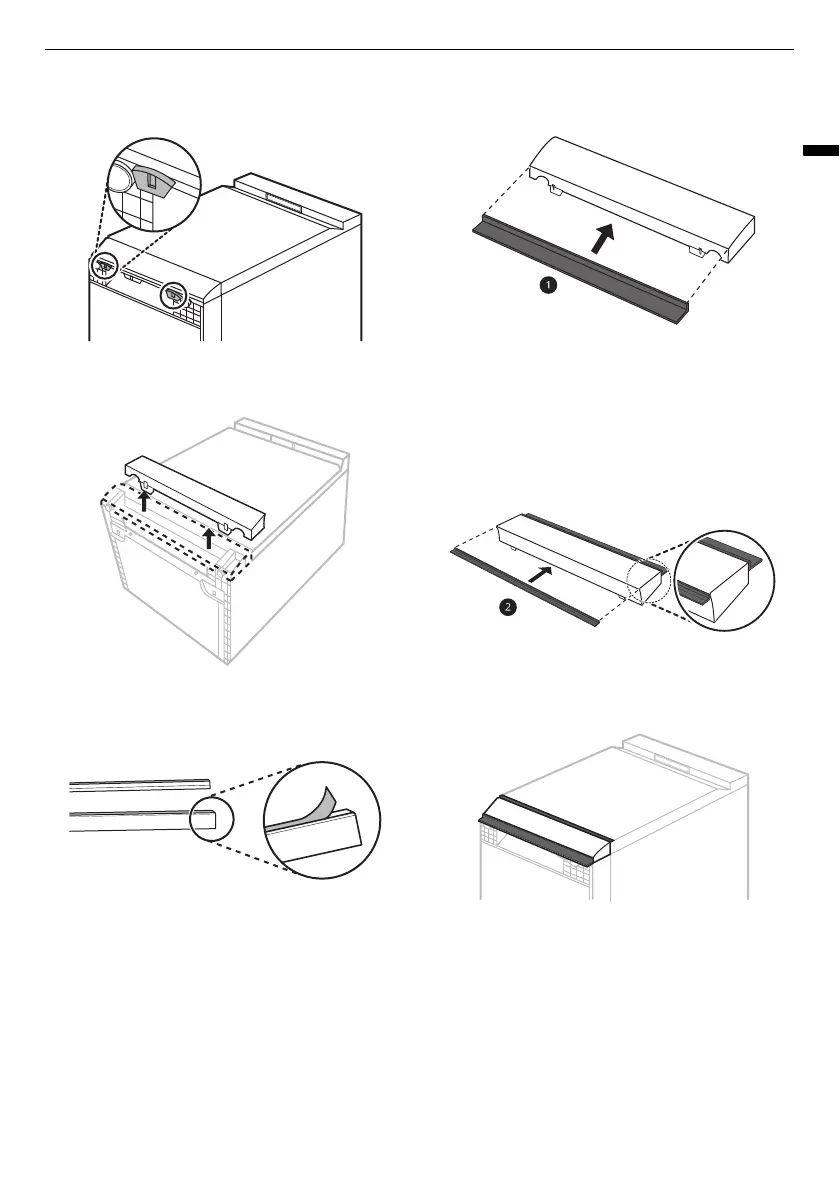 1

2