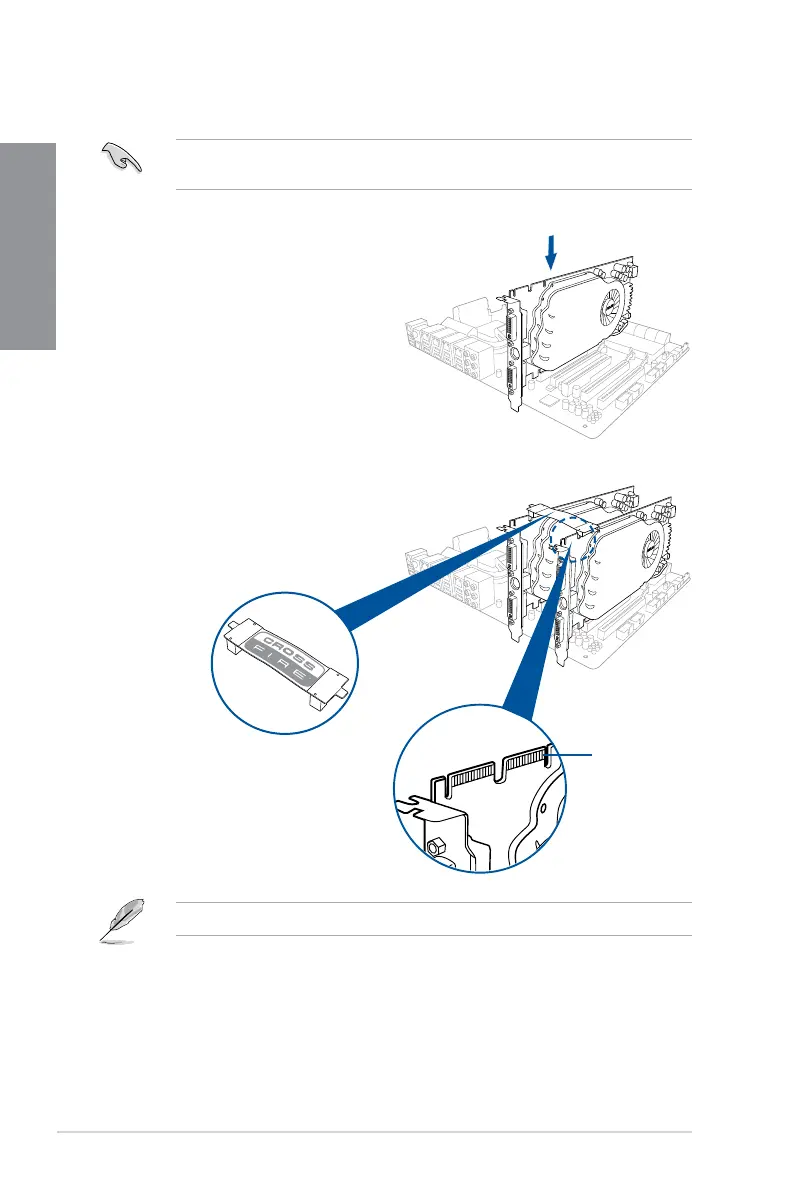 CROSS
FIRE