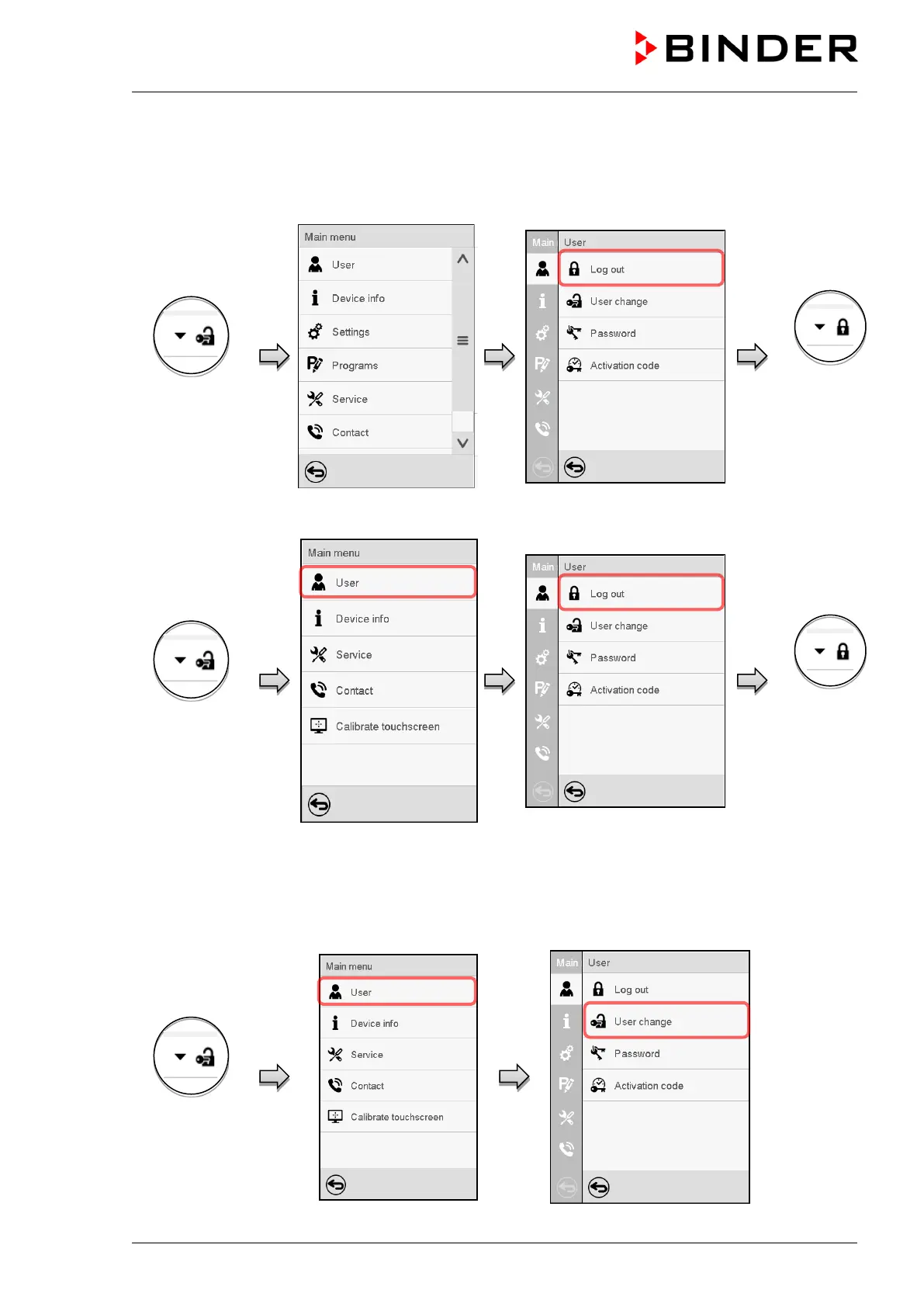 BINDER

Main menu
User
Device info
Settings
Programs
Service
Contact

Main User
Log out
User change
Password
Activation code

Main menu
User
Device info
Service
Contact
Calibrate touchscreen

Main User
Log out
User change
Password
Activation code

Main menu
User
Device info
Service
Contact
Calibrate touchscreen

Main User
Log out
User change
Password
Activation code