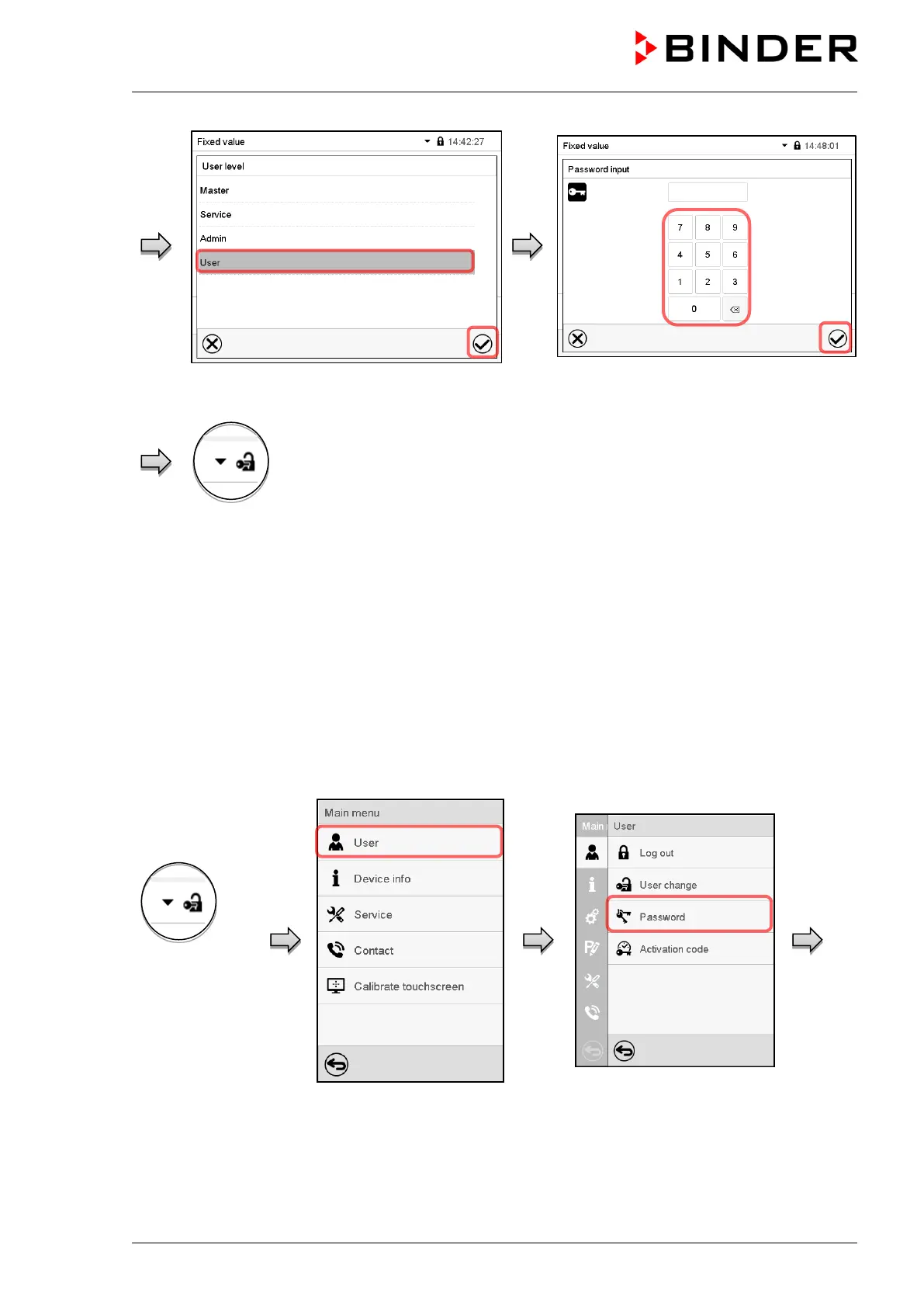 BINDER

Fixed value 14:42:27
User level
Master
Service
Admin
User

Fixed value 14:48:01
Password input
7 8 9
4 5 6
1 2 3
0

Main menu
User
Device info
Service
Contact
Calibrate touchscreen

Main User
Log out
User change
Password
Activation code