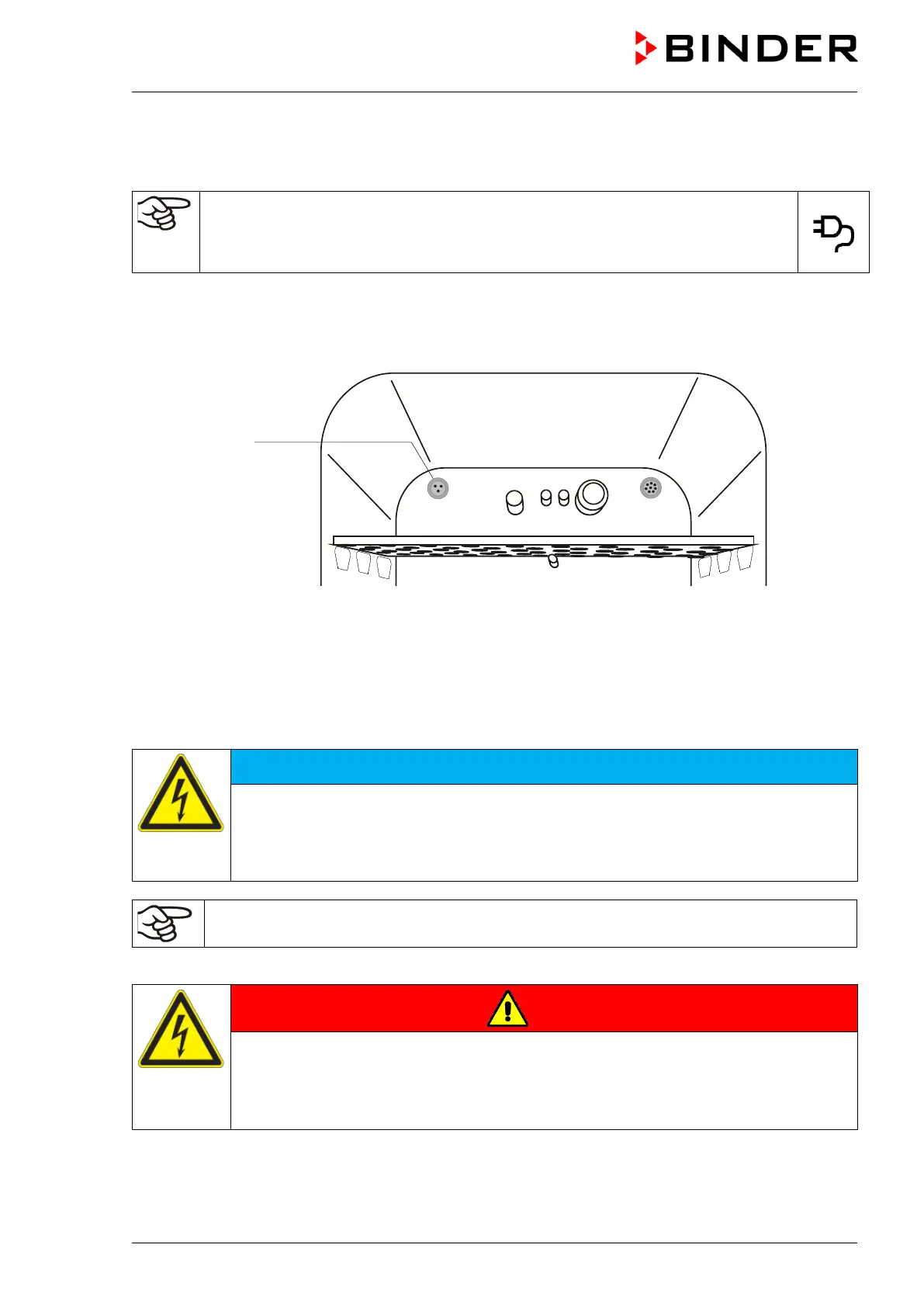 BINDER