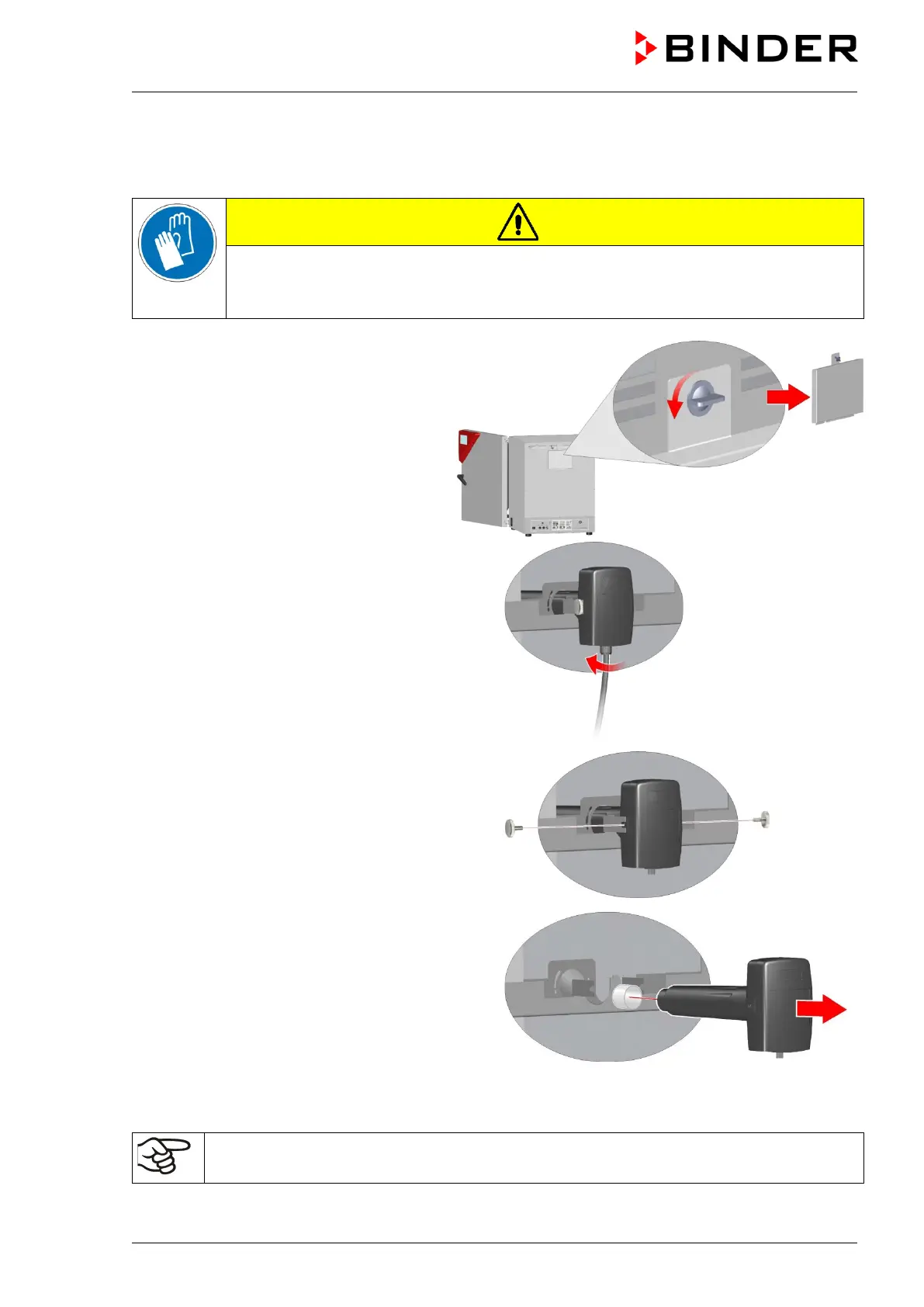 BINDER