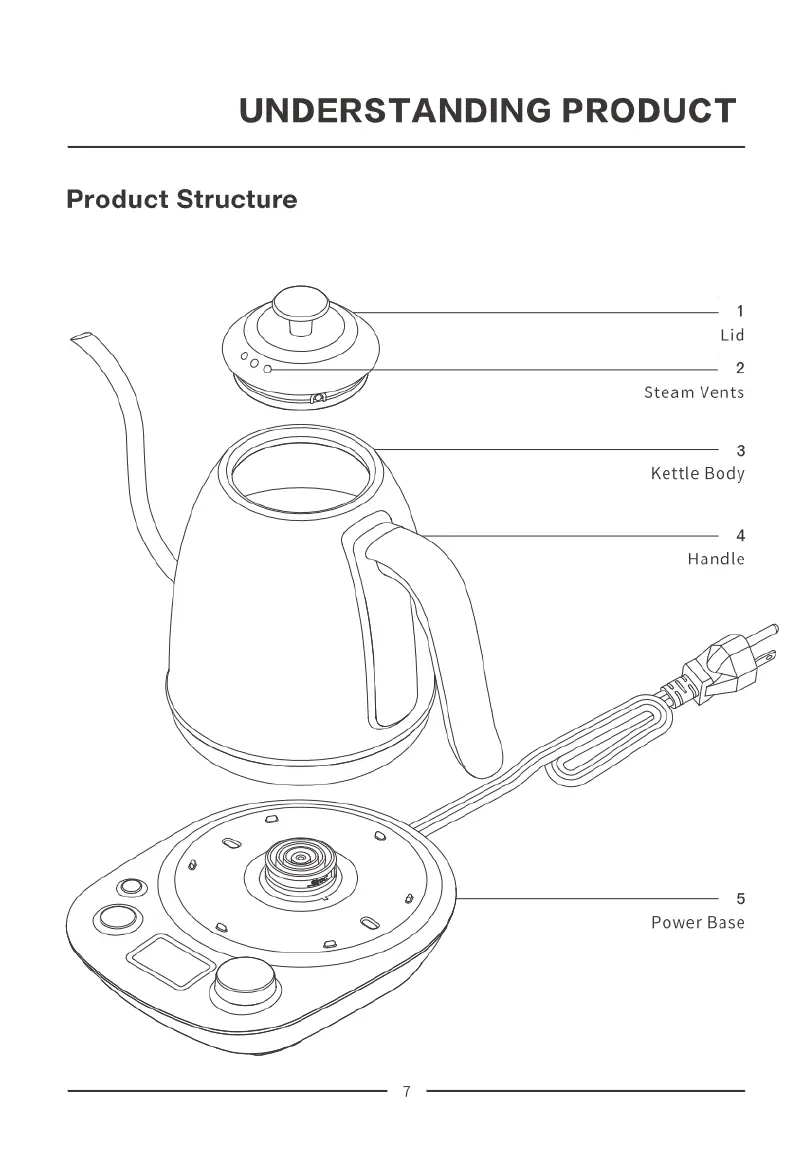 UNDERSTANDING PRODUCT

Product Structure

1
Lid

2
Steam Vents

3
Kettle Body

4
Handle

5
Power Base

7