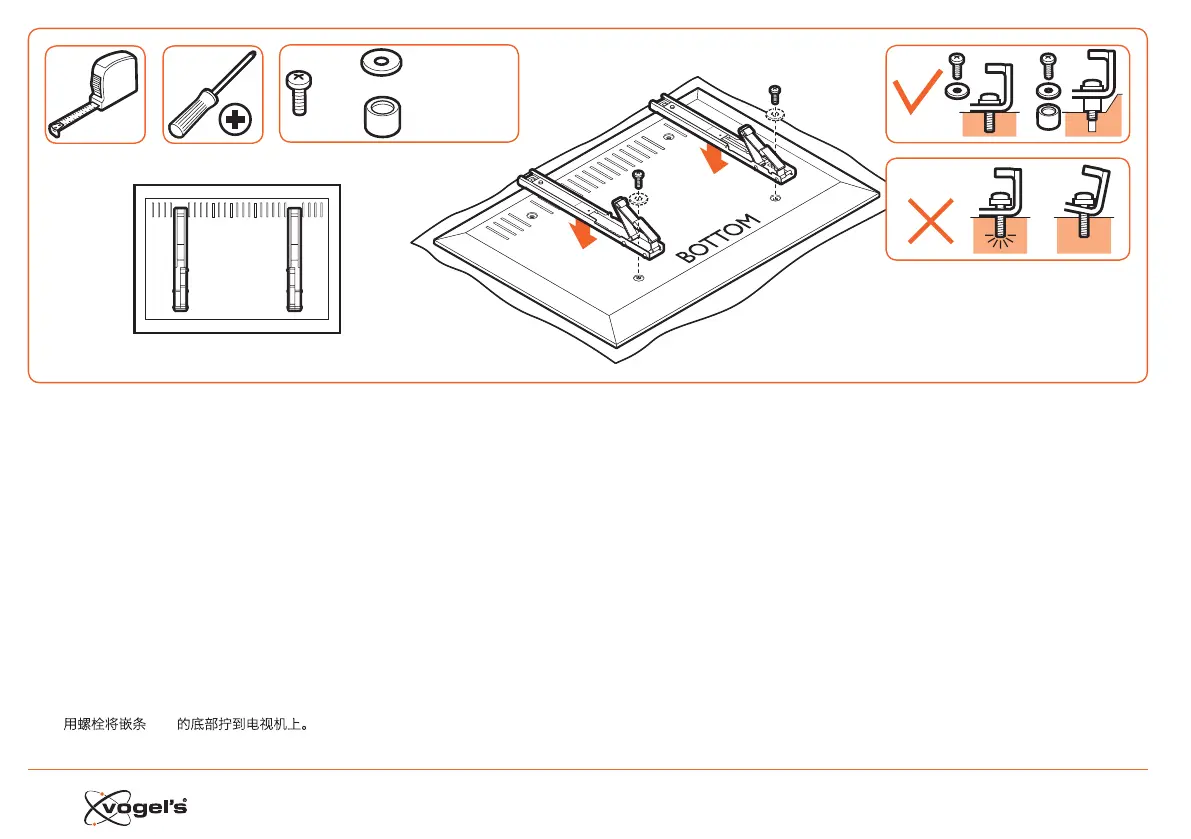 BOTTOM

用螺栓将嵌条　的底部拧到电视机上。

vogel's