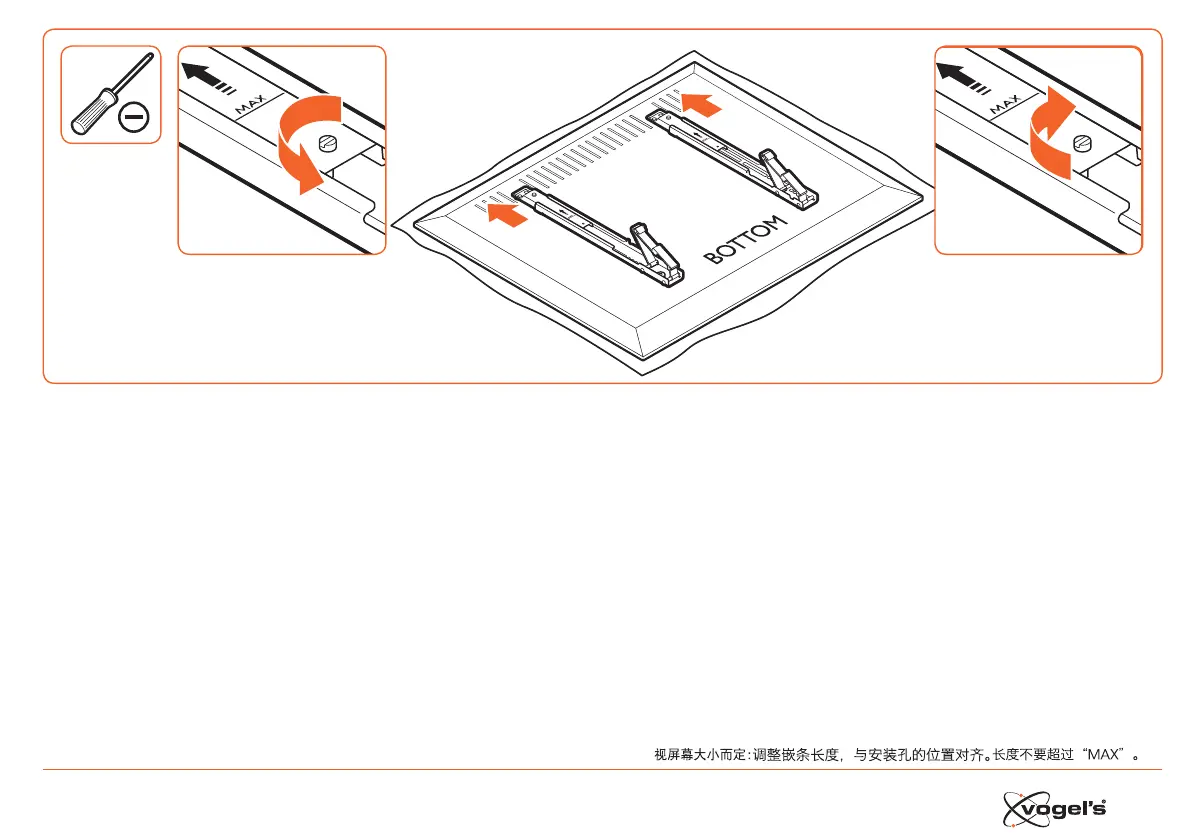 MAX

BOTTOM

MAX

视屏幕大小而定：调整嵌条长度，与安装孔的位置对齐。长度不要超过“MAX”。

vogel's