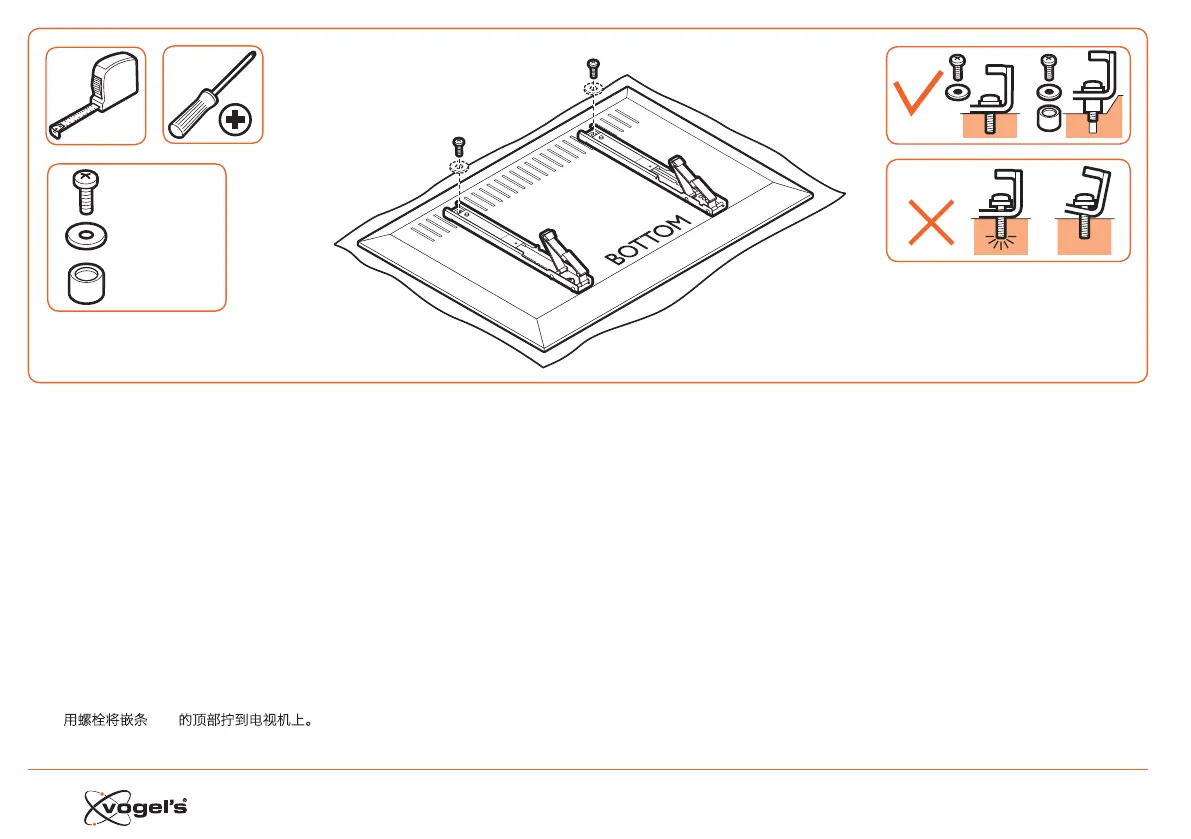 BOTTOM

用螺栓将嵌条 的顶部拧到电视机上。

vogel's