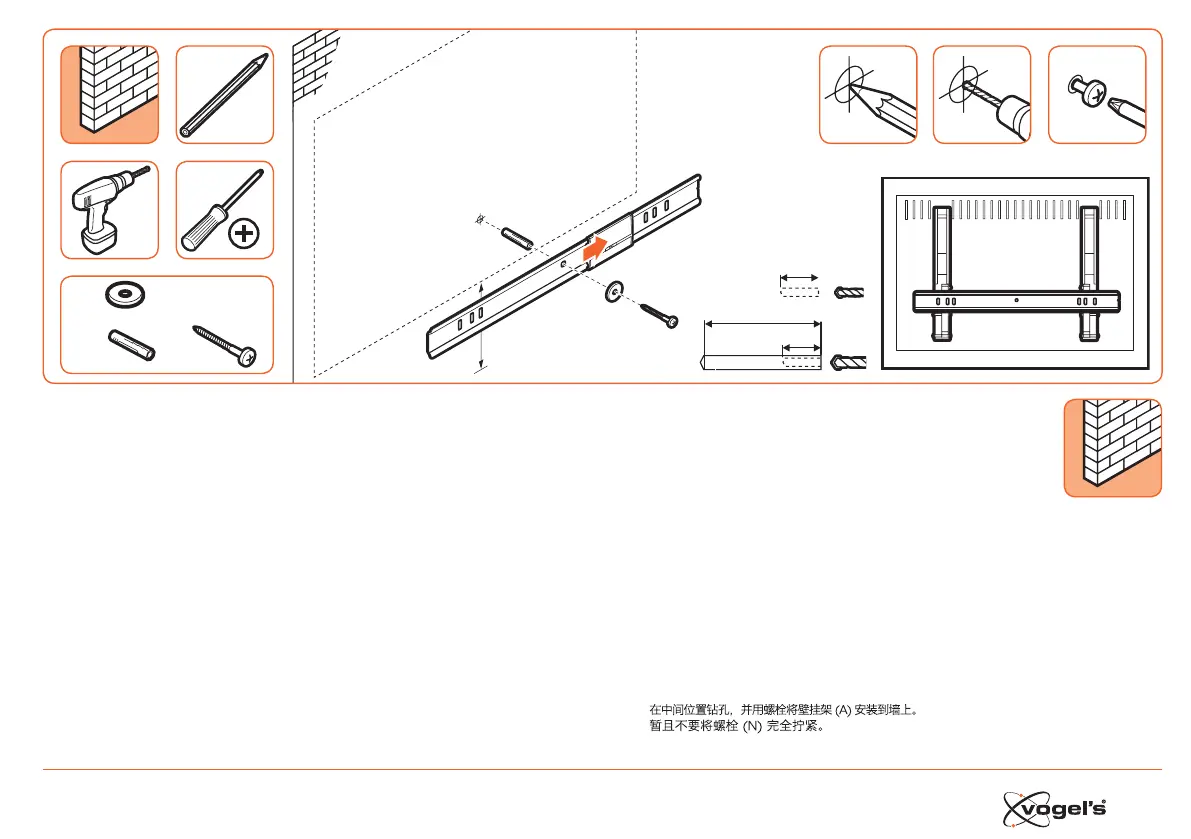 在中间位置钻孔，并用螺栓将壁挂架 (A) 安装到墙上。
暂且不要将螺栓 (N) 完全拧紧。

vogel's