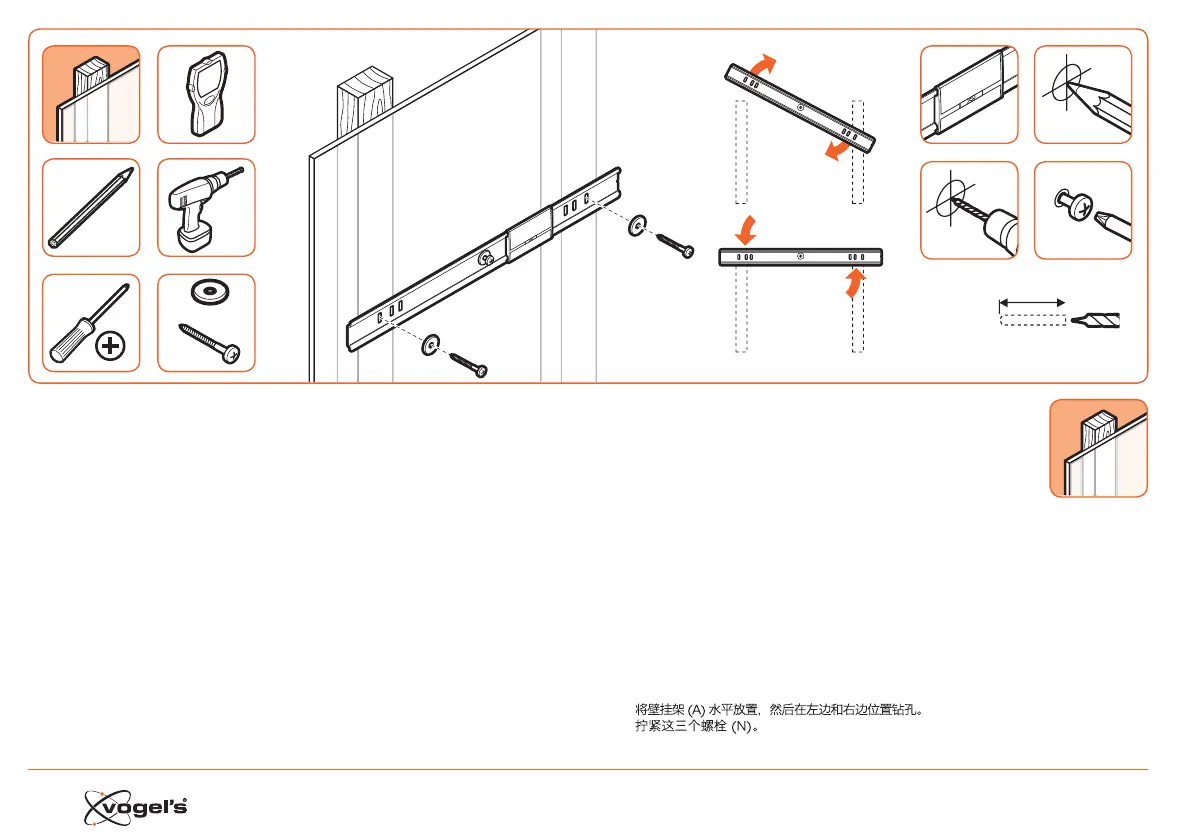 将壁挂架 (A) 水平放置，然后在左边和右边位置钻孔。
拧紧这三个螺栓 (N)。

vogel's