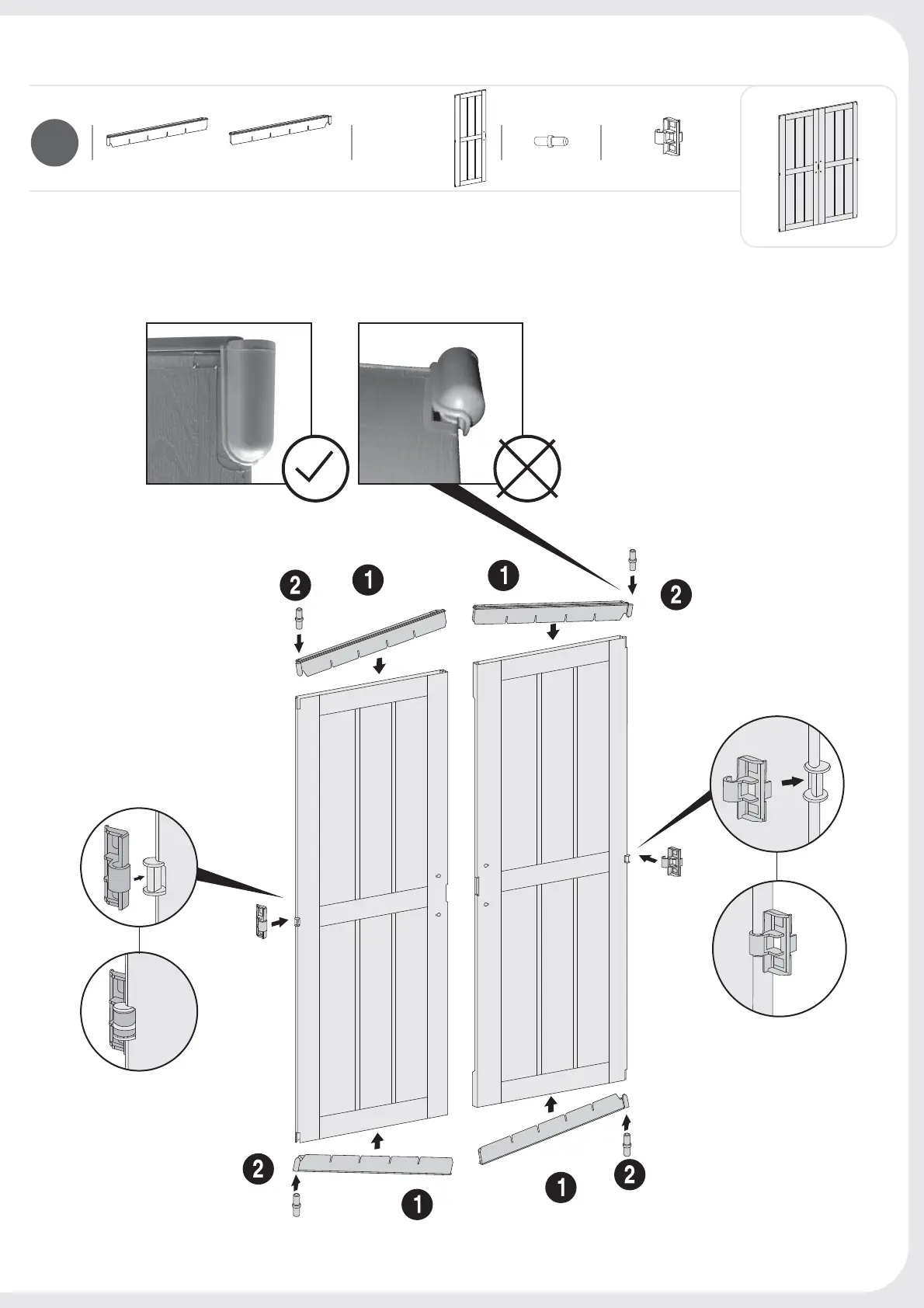 2
1
1
2
2
1
1
2