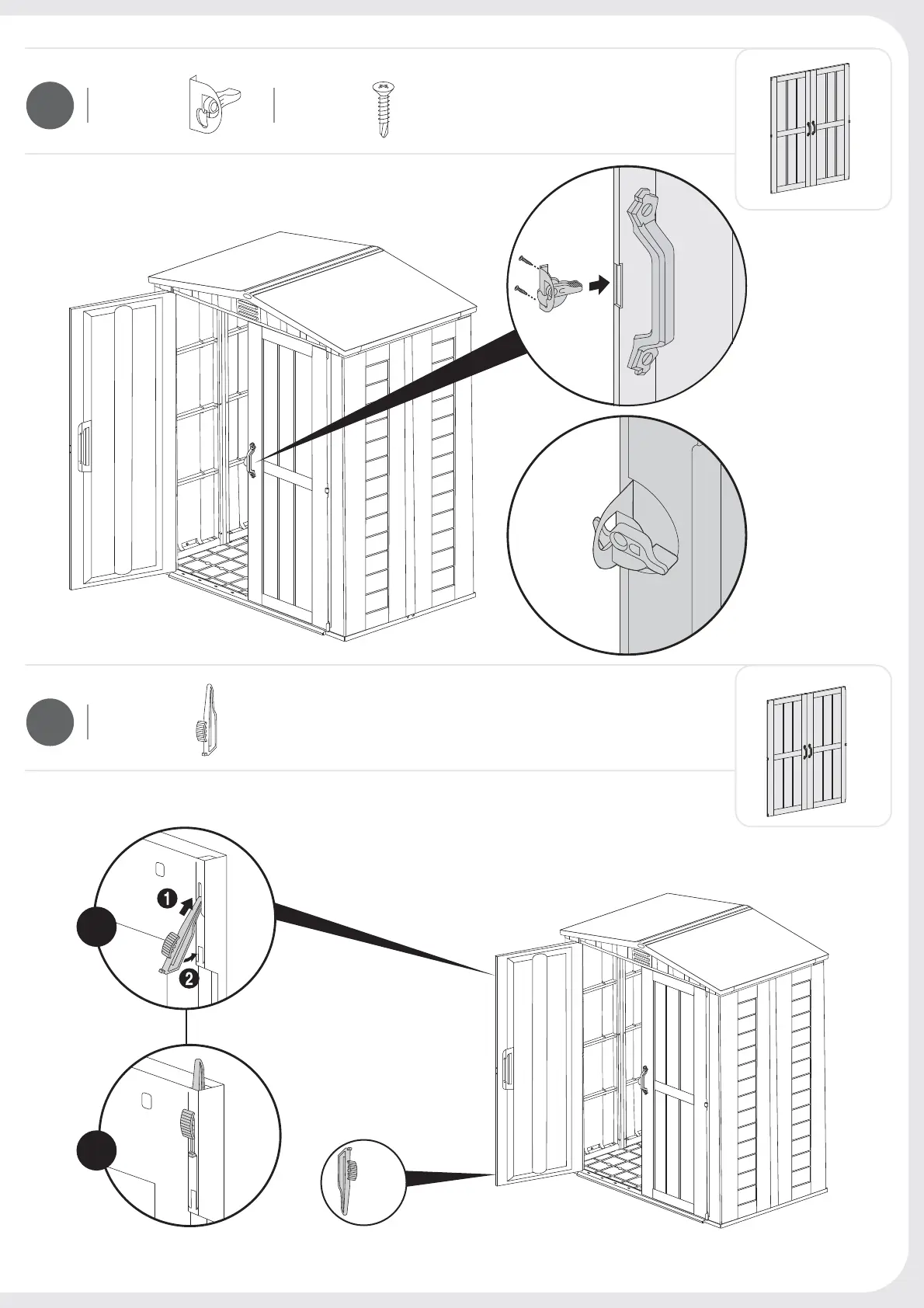 1
2