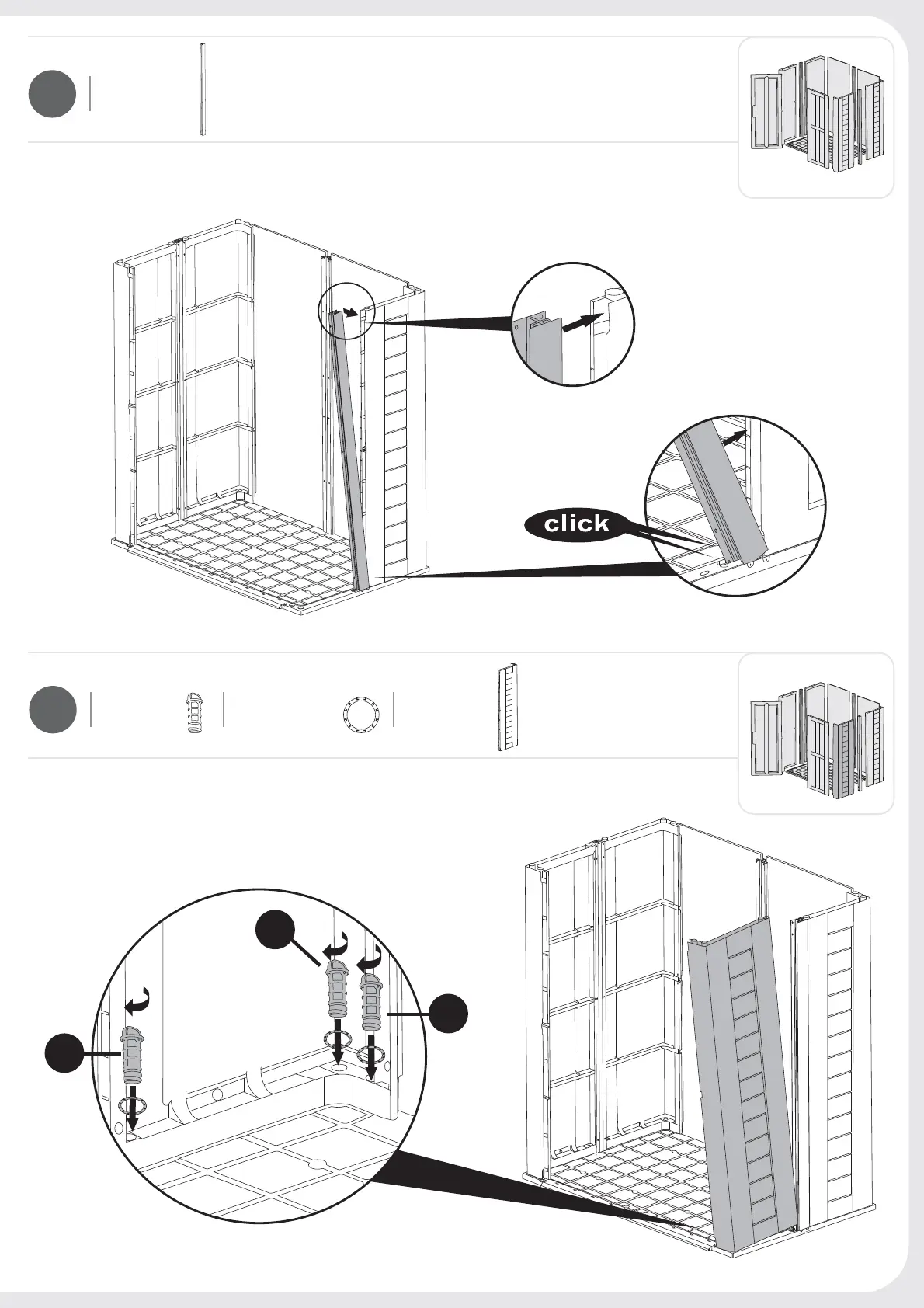 click