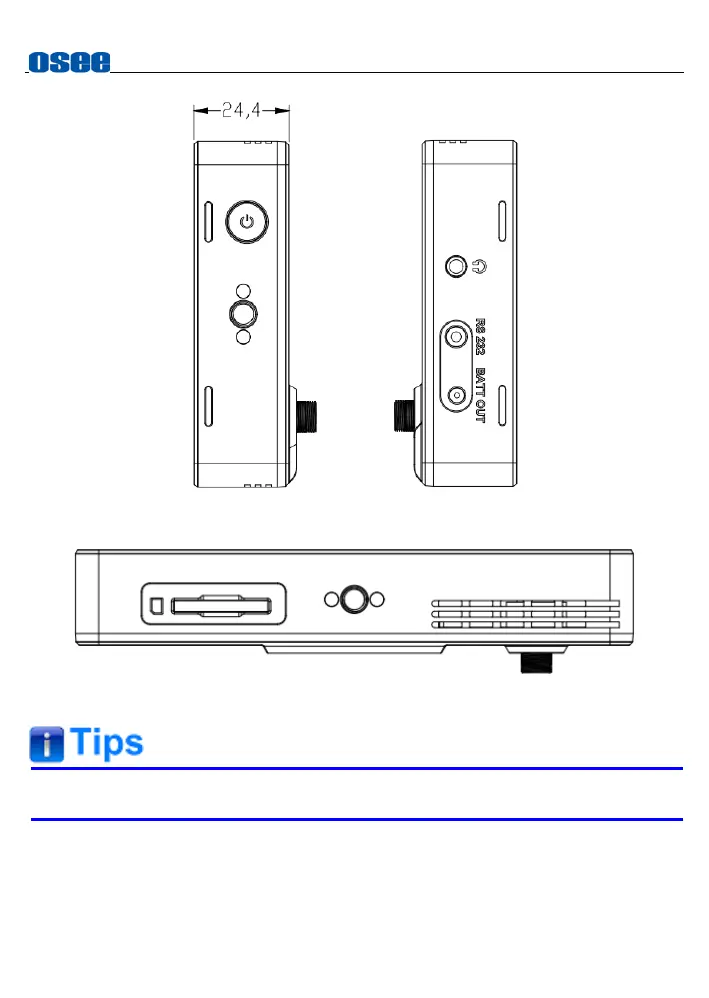 osee

24,4

RS 232

BATT OUT

Tips