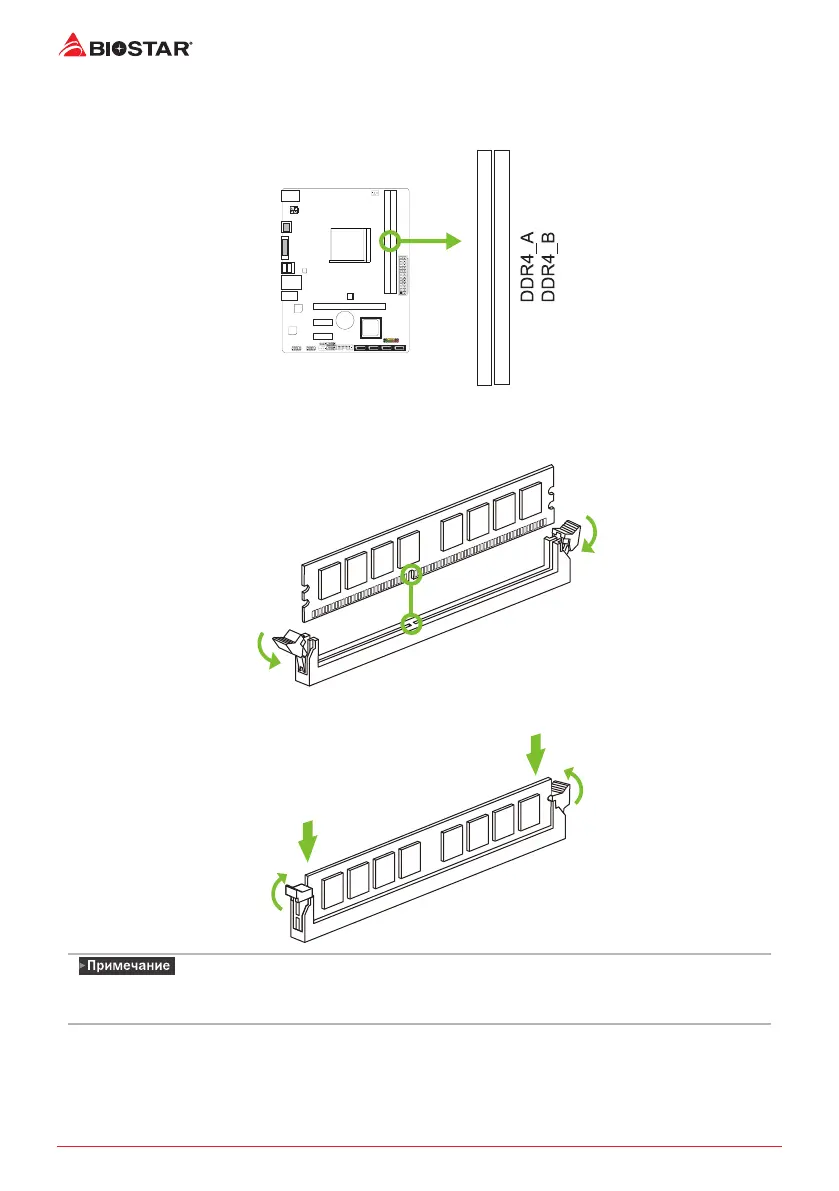 BIOSTAR

DDR4_A
DDR4_B

Примечание