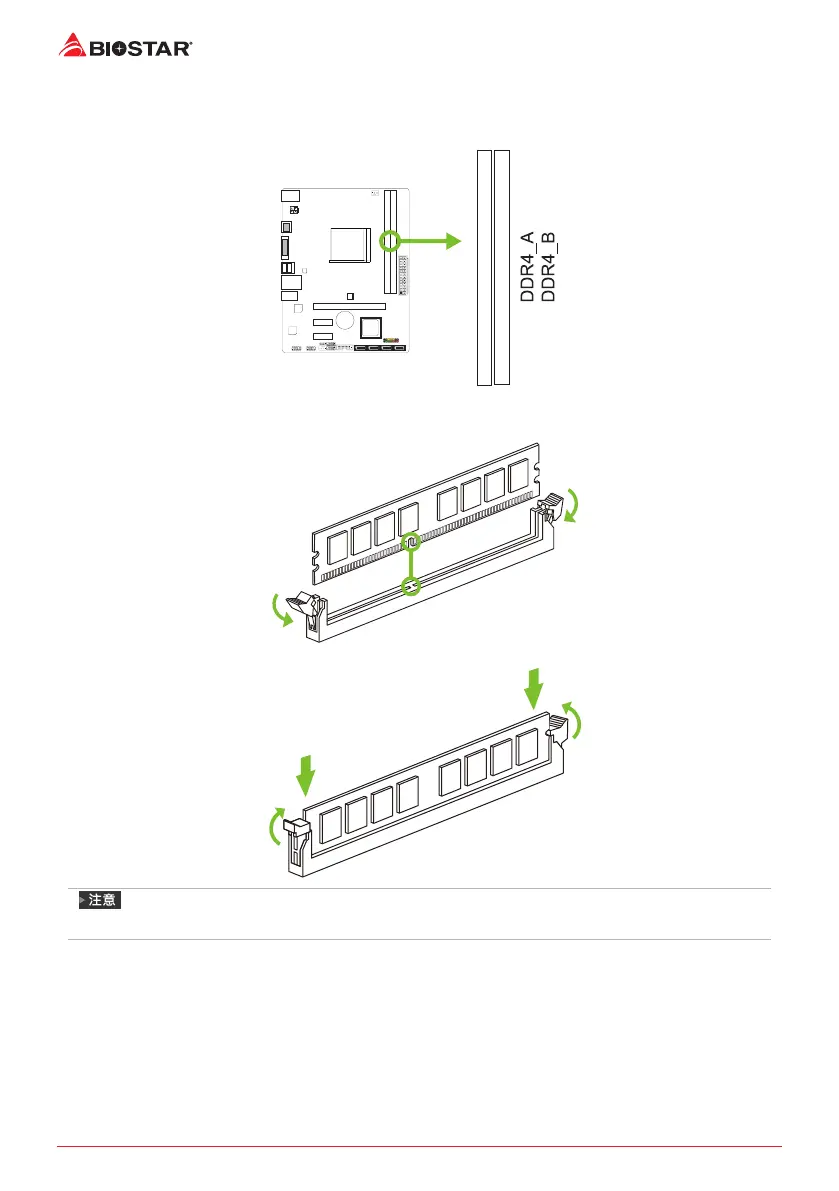 BIOSTAR

DDR4_A
DDR4_B

注意