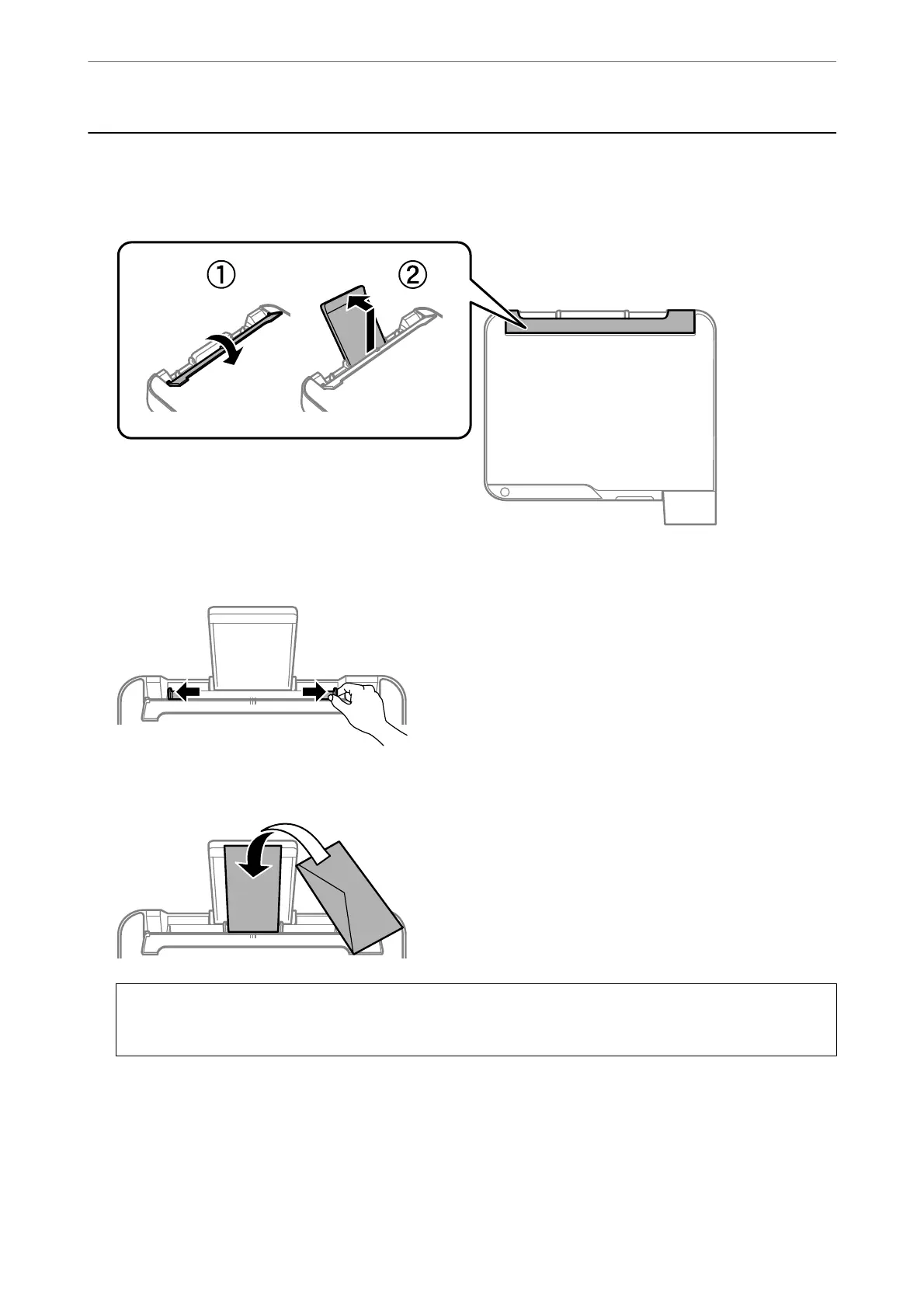 ①

②