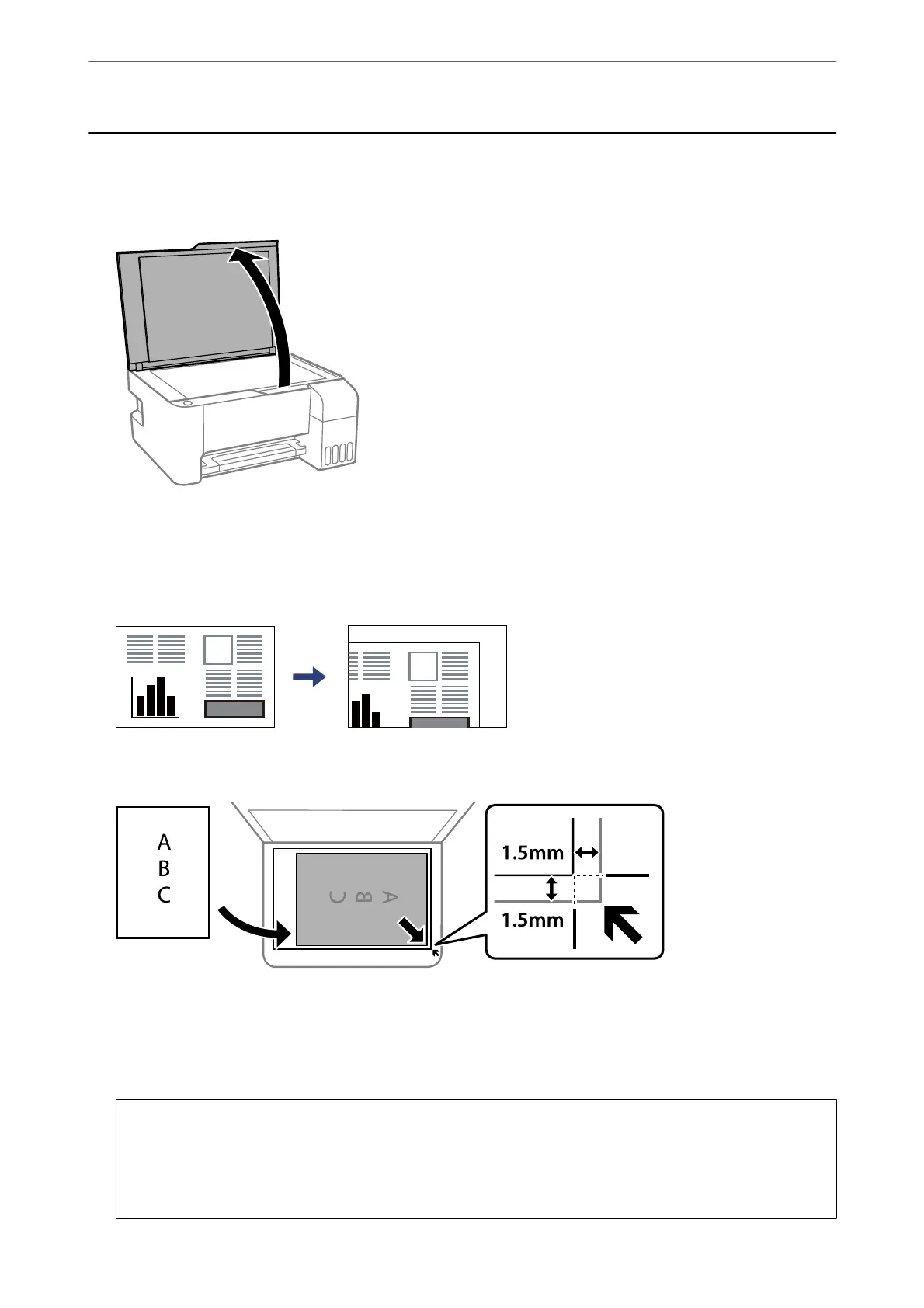 A
B
C

C B A

1.5mm

1.5mm