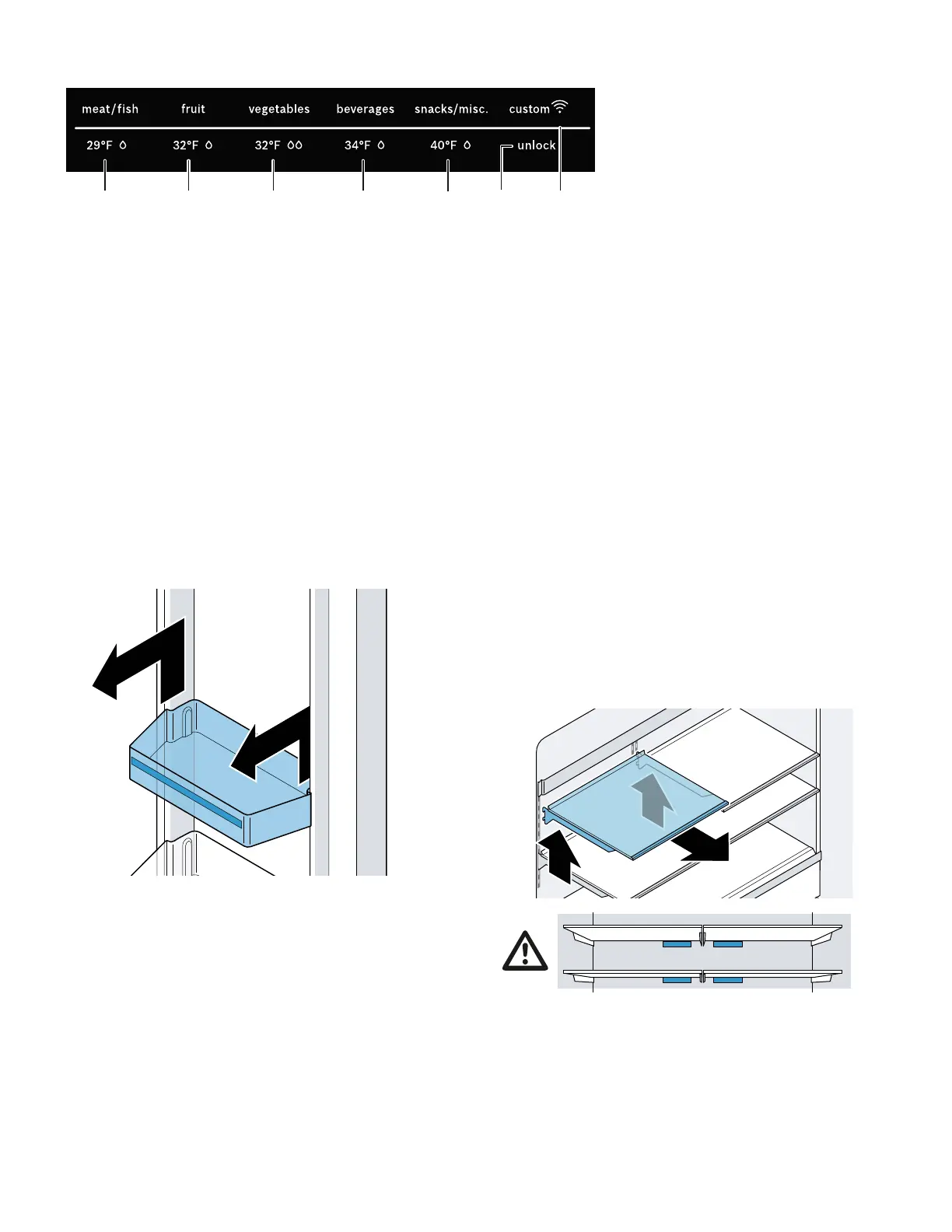 meat/fish fruit vegetables beverages snacks/misc. custom

29°F 32°F 32°F 34°F 40°F unlock