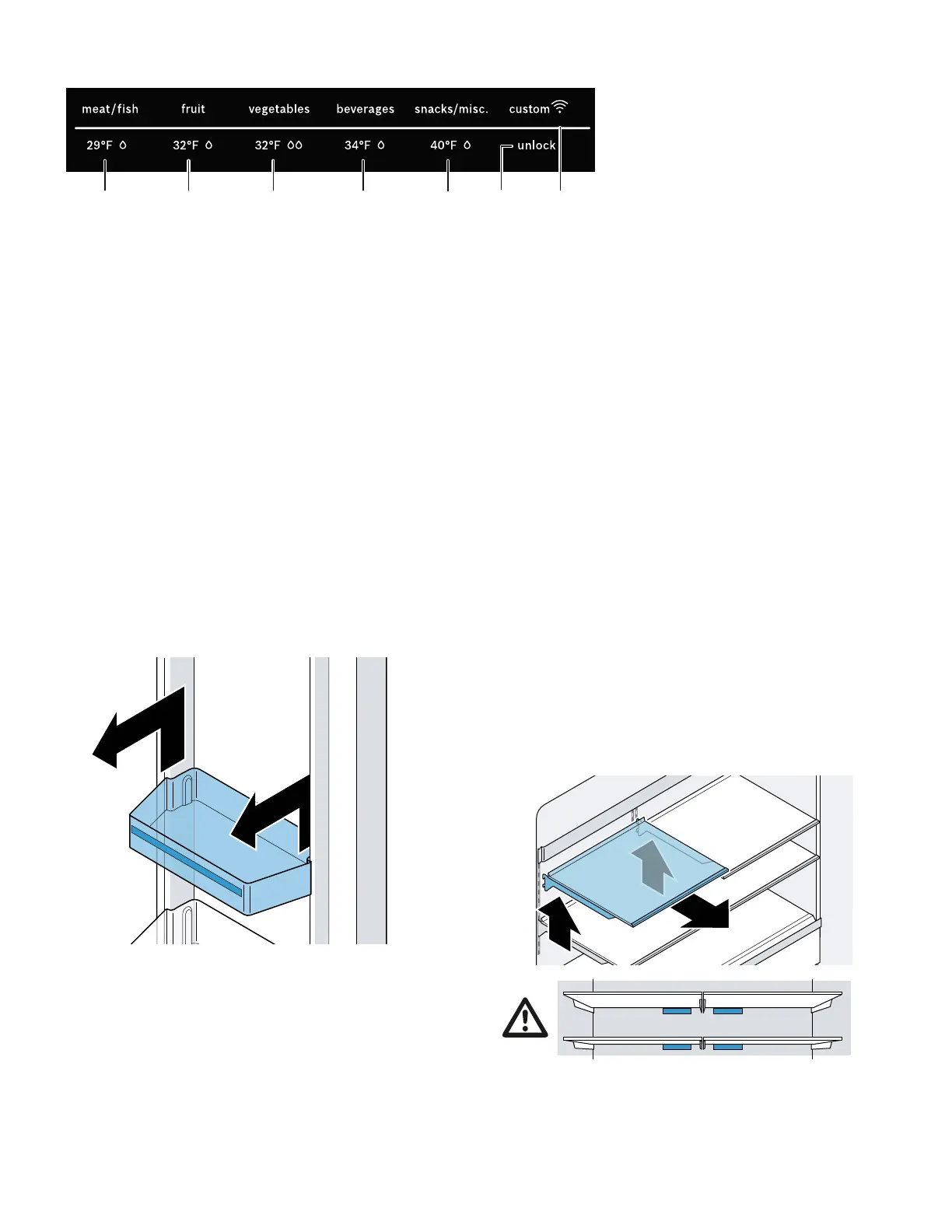 meat/fish fruit vegetables beverages snacks/misc. custom

29°F 32°F 32°F 34°F 40°F unlock