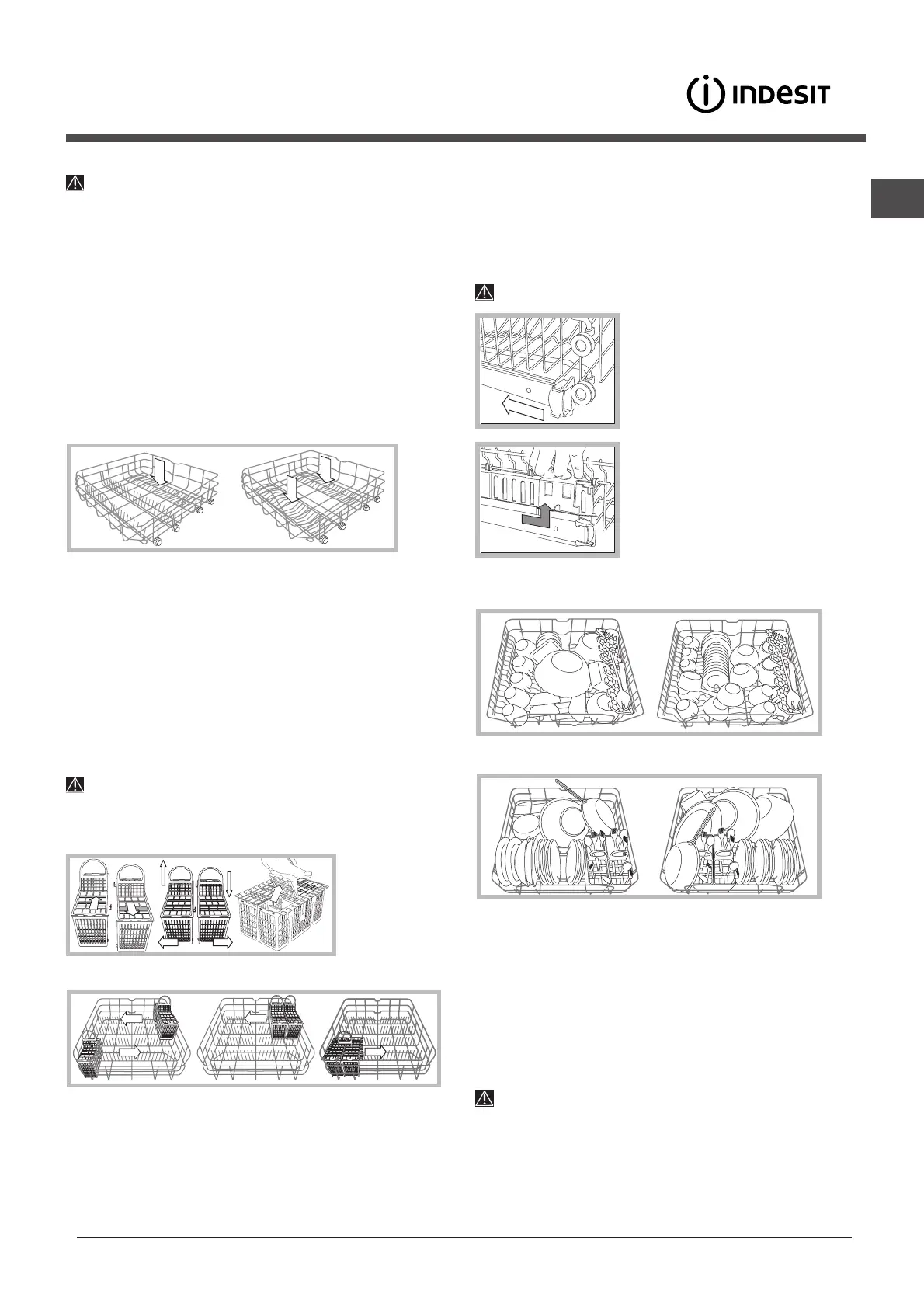 INDESIT