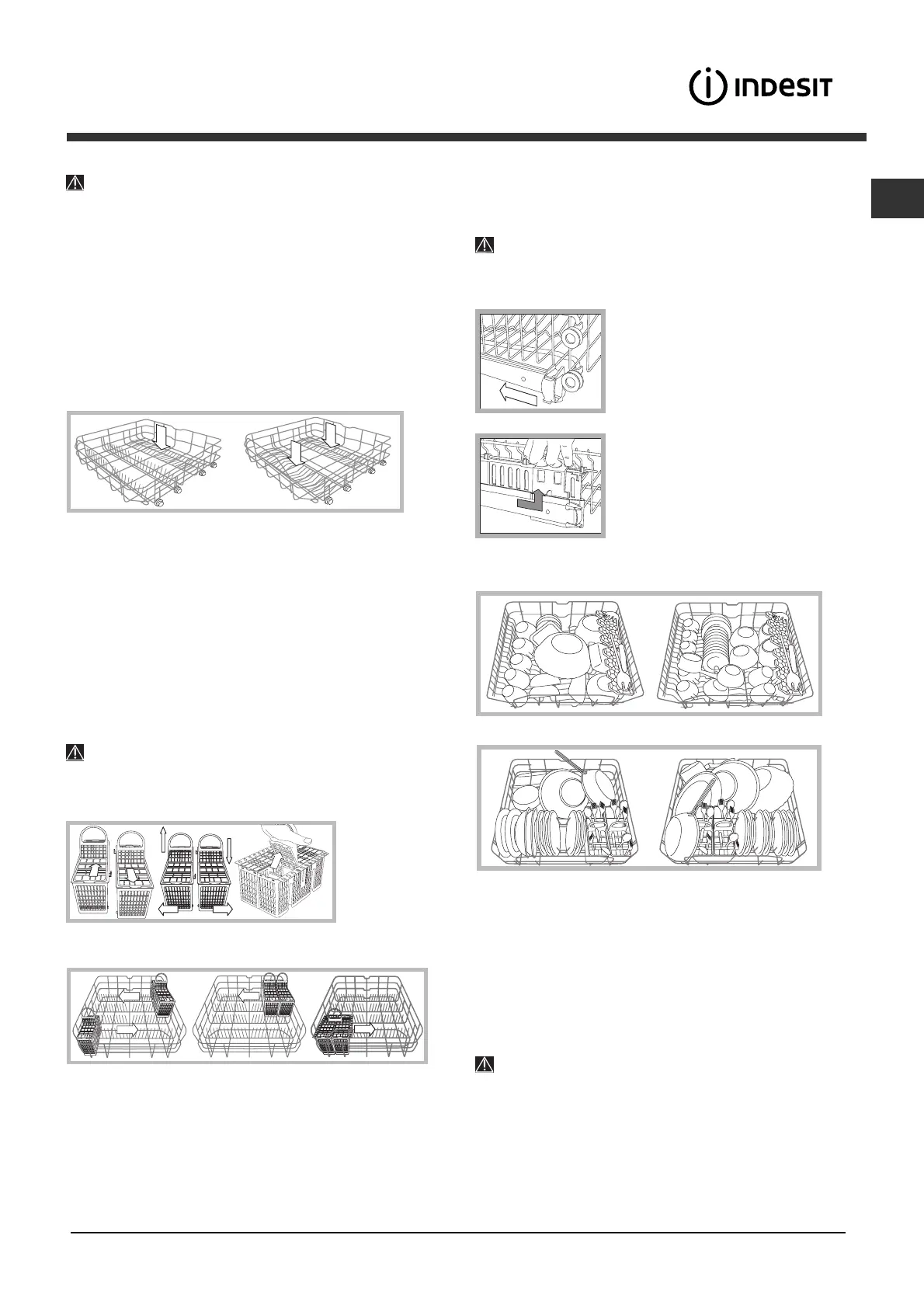 INDESIT