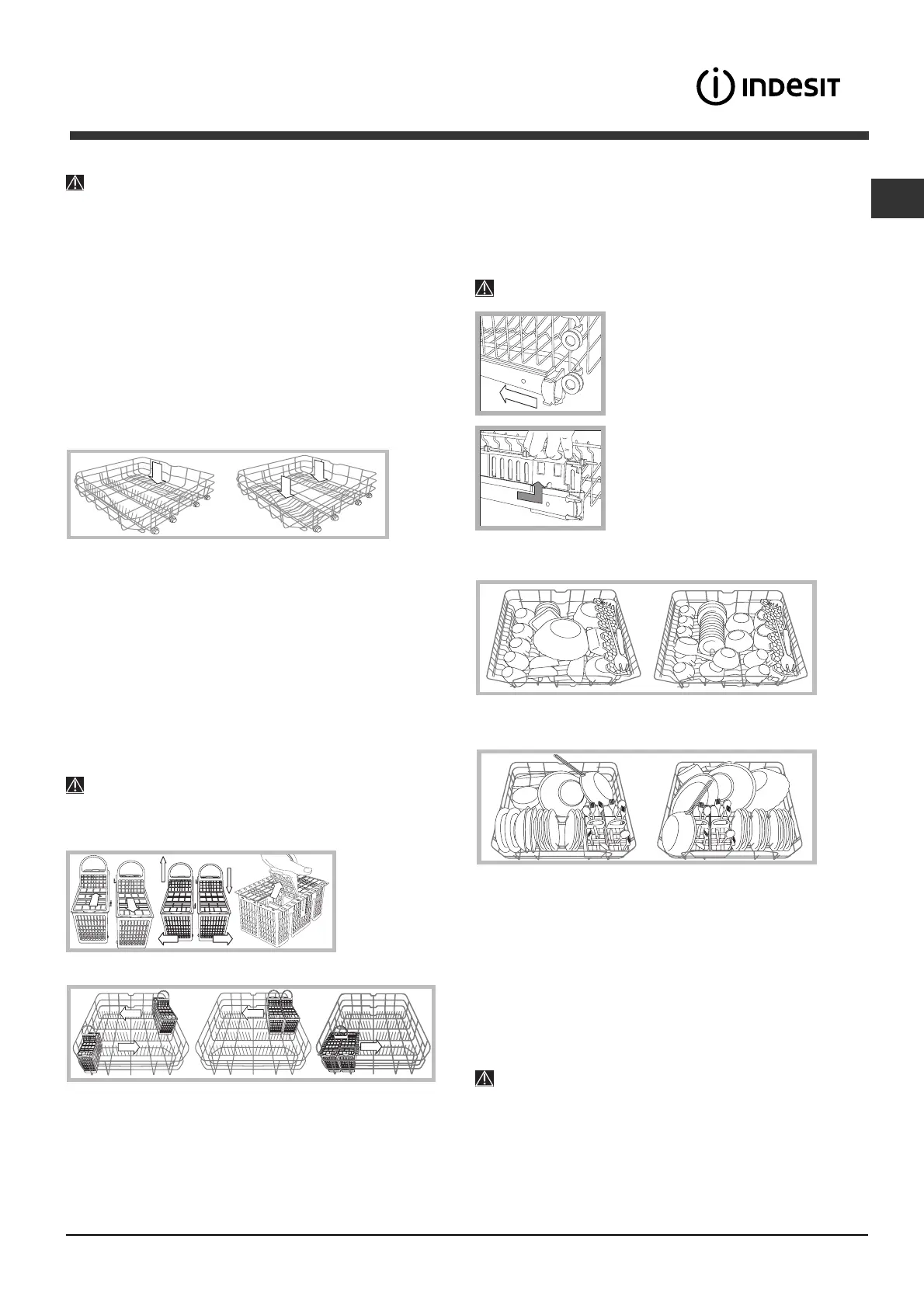 INDESIT