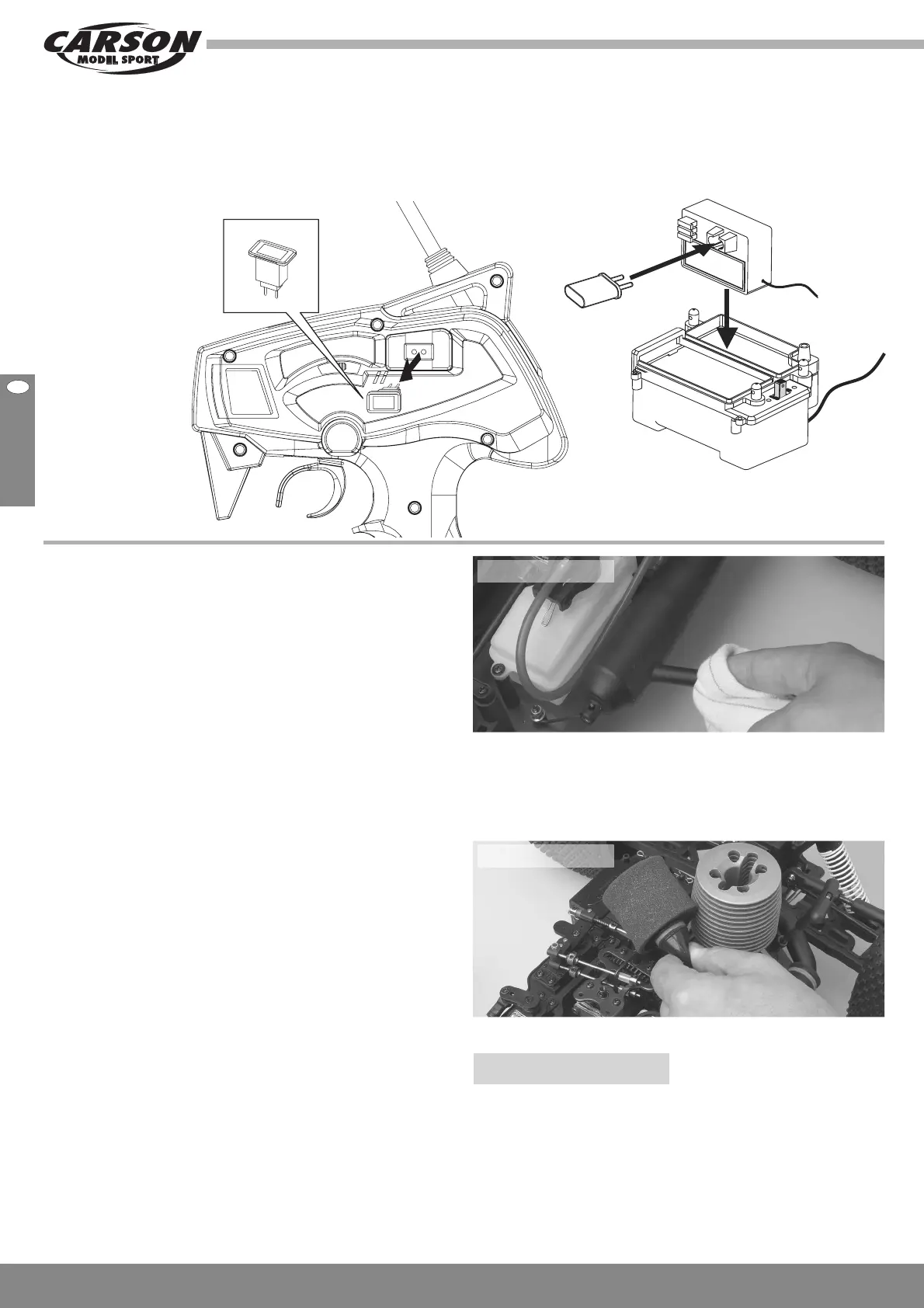 CARSON
MODEL SPORT