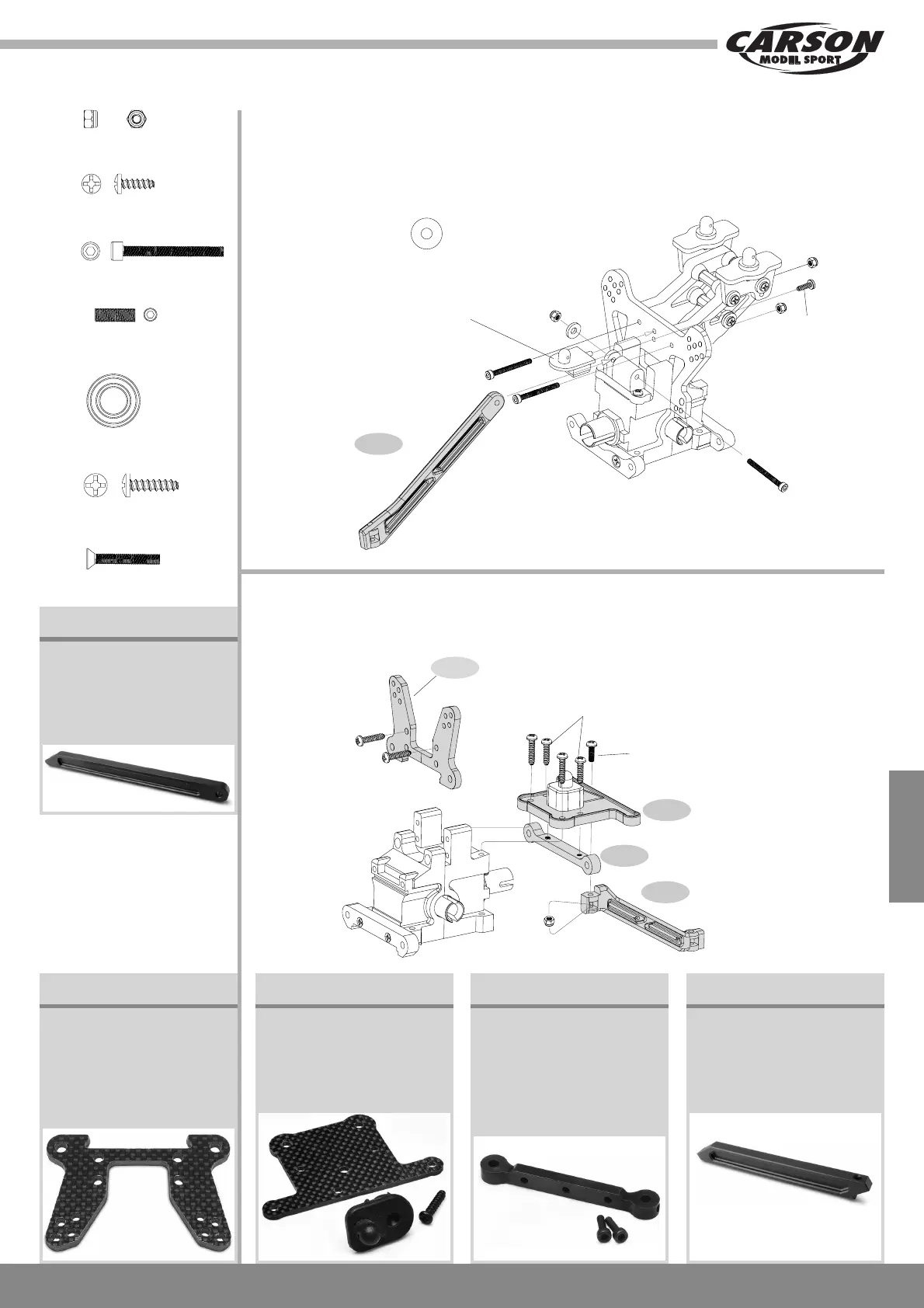 CARSON
MODEL SPORT