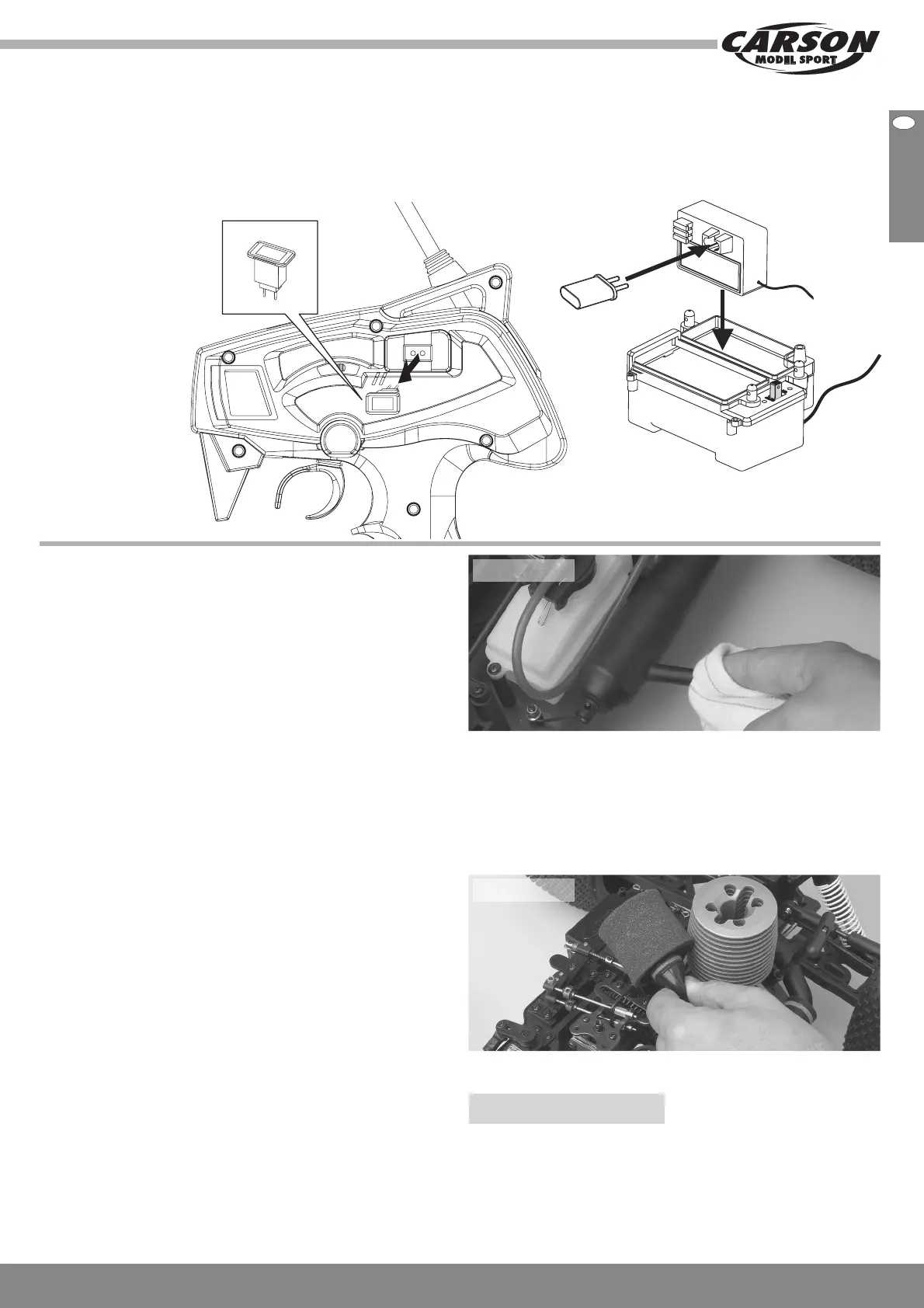 CARSON
MODEL SPORT