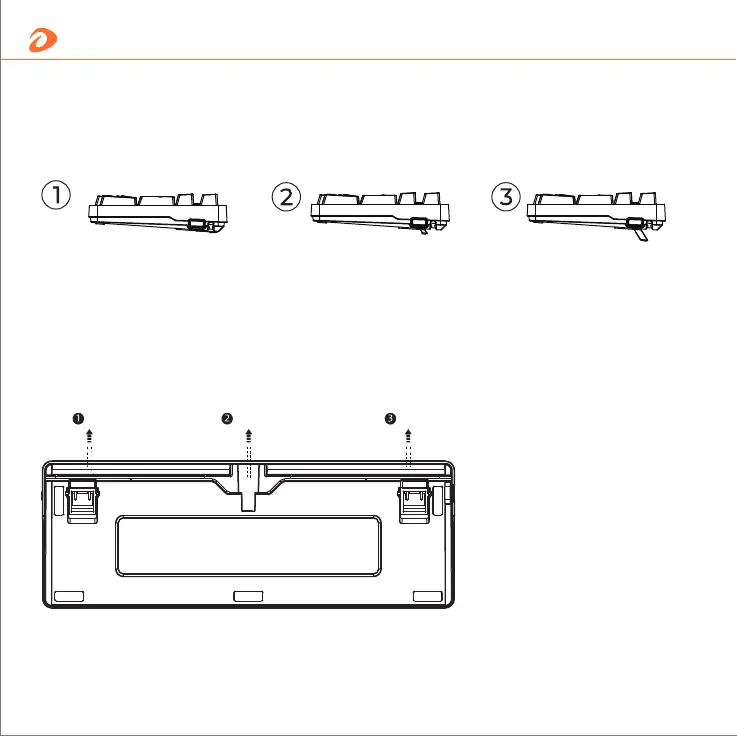 ①

②

③

❶

❷

❸