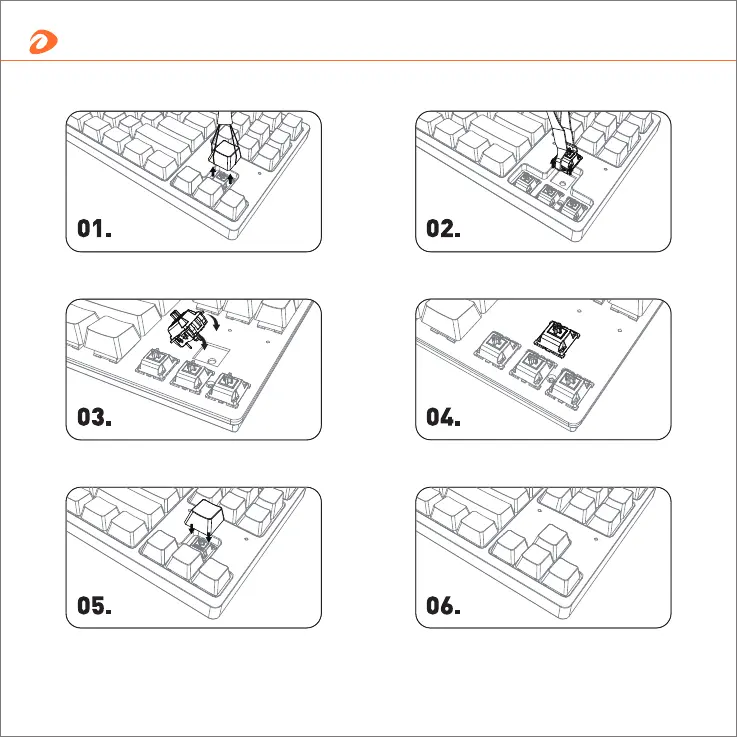 01.

02.

03.

04.

05.

06.